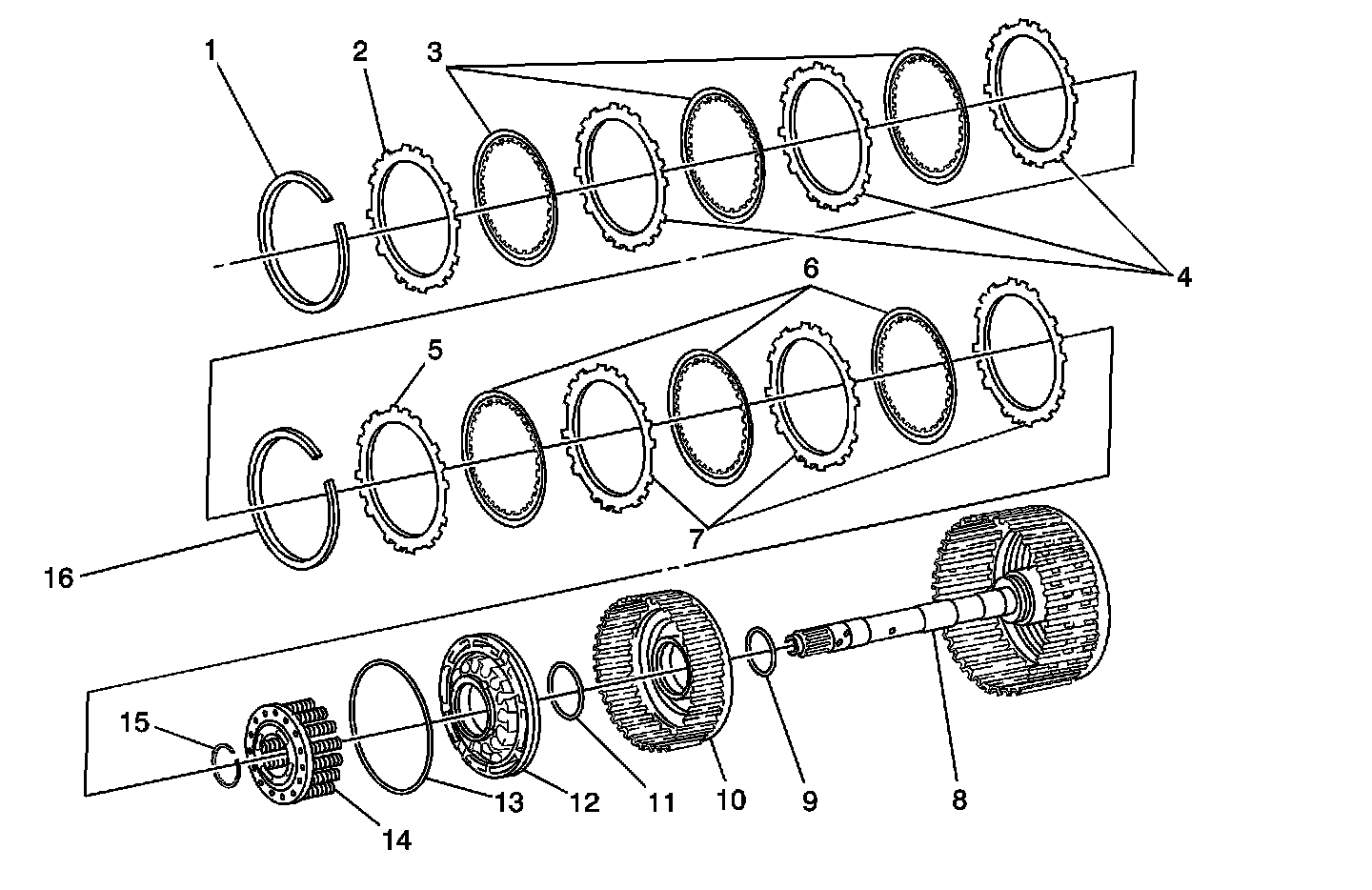 1
2
3
4
6
5
7
16
15
14
13
12
11
10
9
8