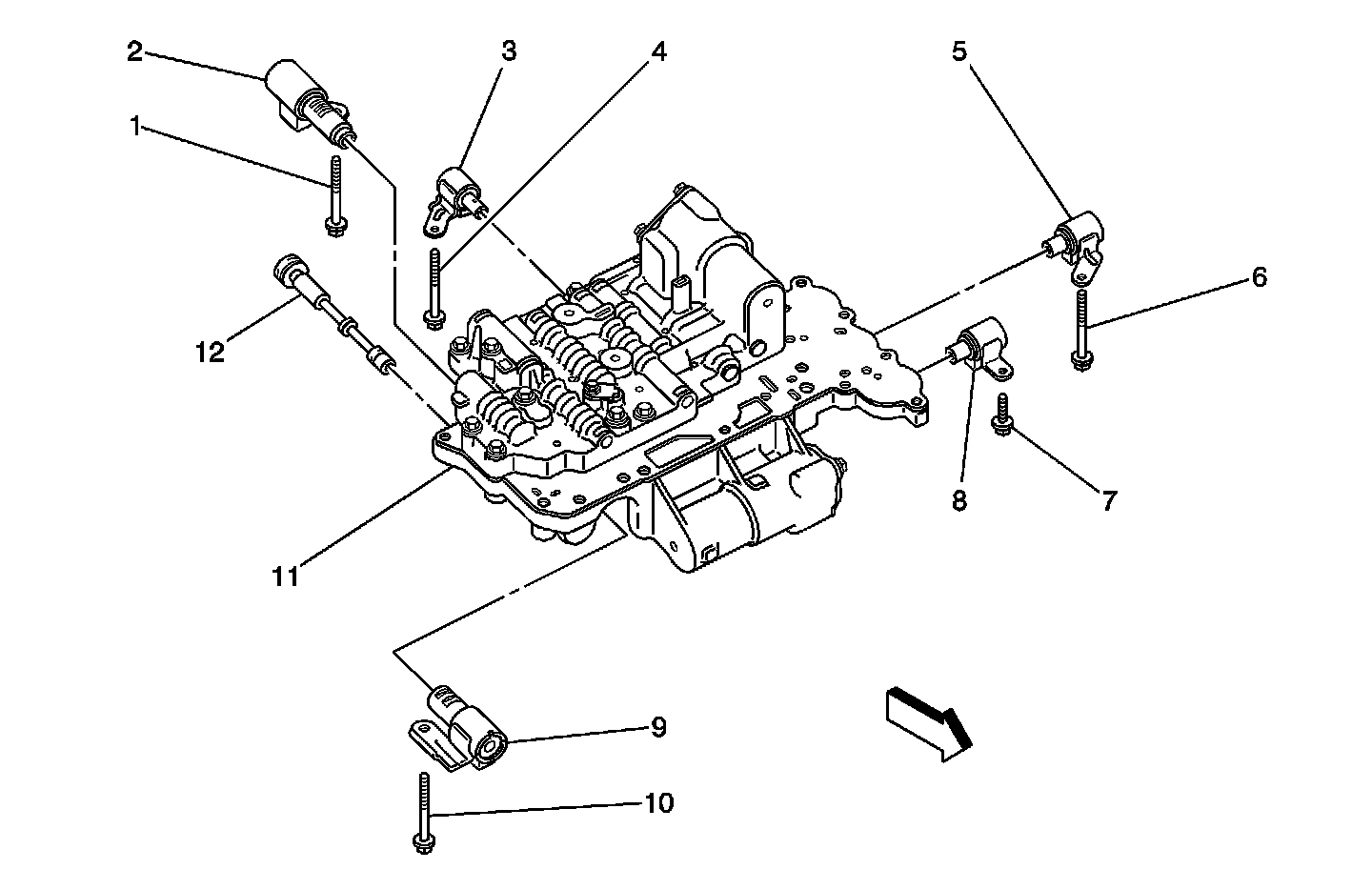 2
3
4
5
1
6
12
8
7
11
9
10