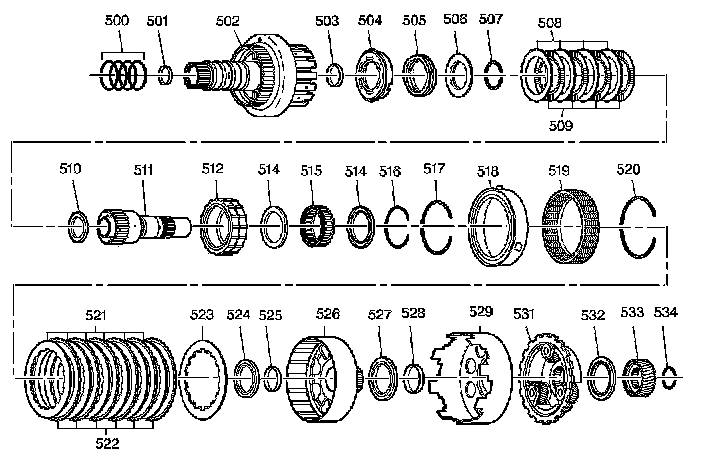 500 501 502 503 504 505 506 507 508
509
510 511 512 514 515 514 516 517 518 519 520
521 523 524 525 526 527 528 529 531 532 533 534
522