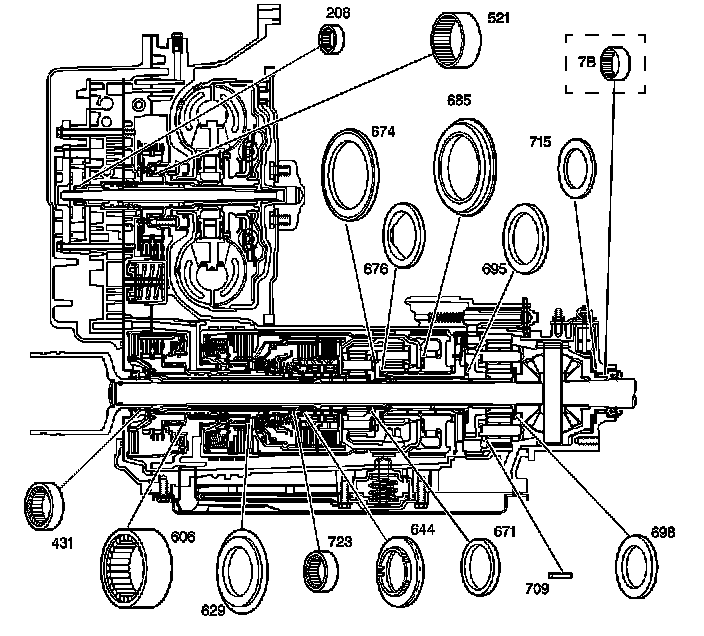 208
521
7B
685
674
715
676
695
431
606
723
644
671
698
629
709