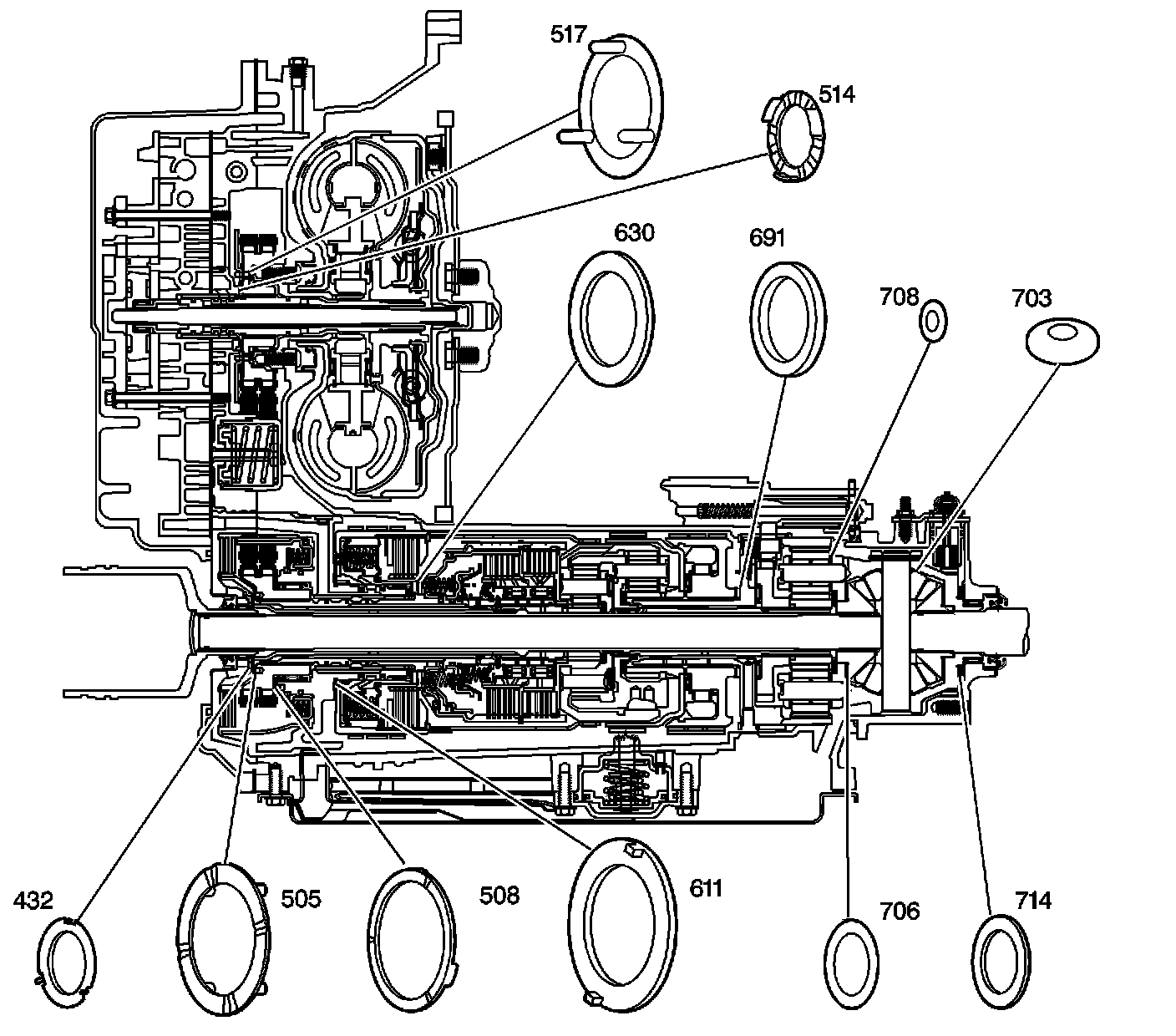 517
514
630
691
708
703
432
505
508
611
706
714