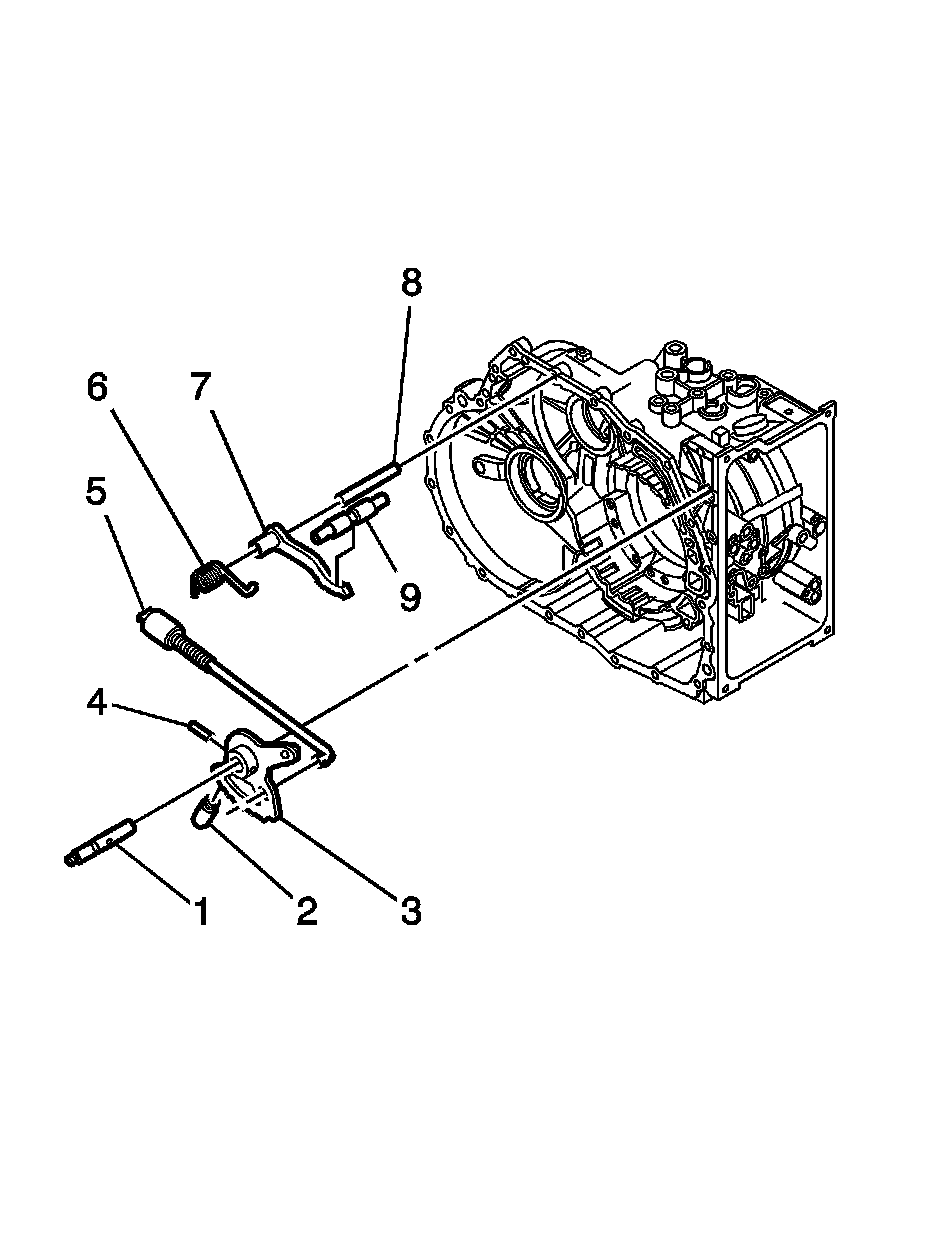 8
6
7
5
9
4
1
2
3