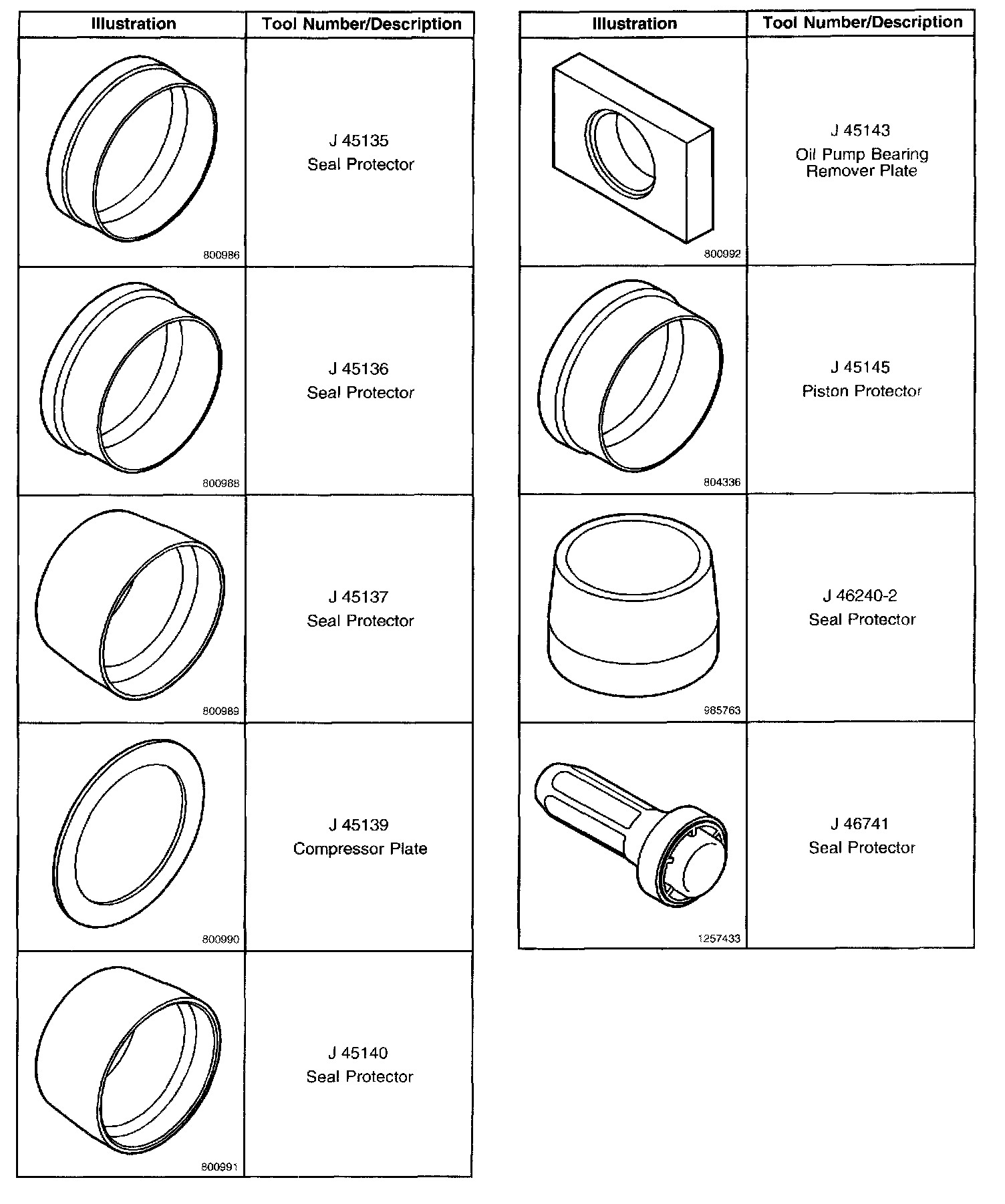 | Illustration | Tool Number/Description |
|---|---|
| 800986 | J 45135 Seal Protector |
| 800988 | J 45136 Seal Protector |
| 800989 | J 45137 Seal Protector |
| 800990 | J 45139 Compressor Plate |
| 800991 | J 45140 Seal Protector |

| Illustration | Tool Number/Description |
|---|---|
| 800992 | J 45143 Oil Pump Bearing Remover Plate |
| 804336 | J 45145 Piston Protector |
| 985763 | J 46240-2 Seal Protector |
| 1257433 | J 46741 Seal Protector |