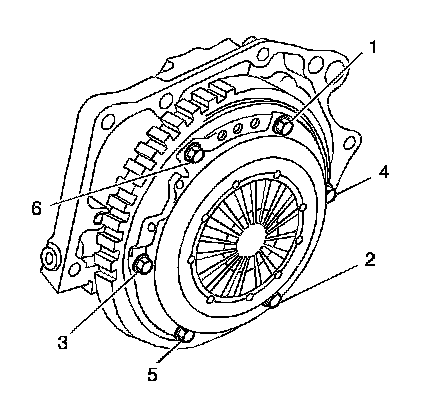 1
4
6
2
3
5