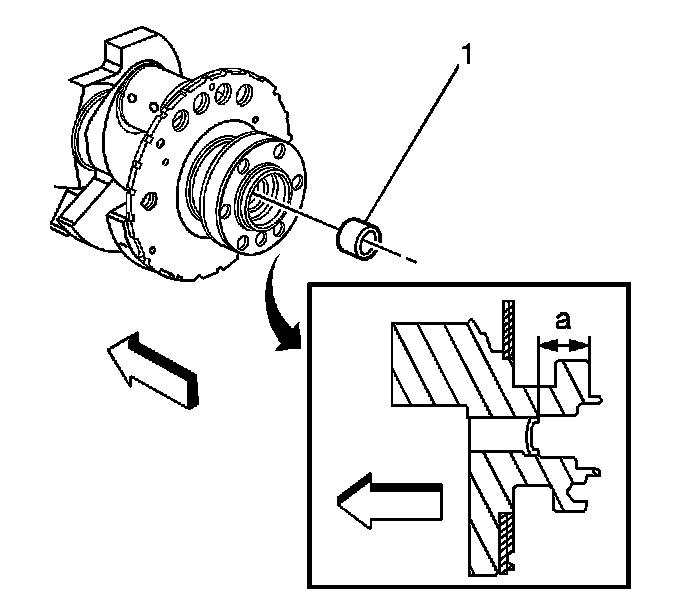 1

a