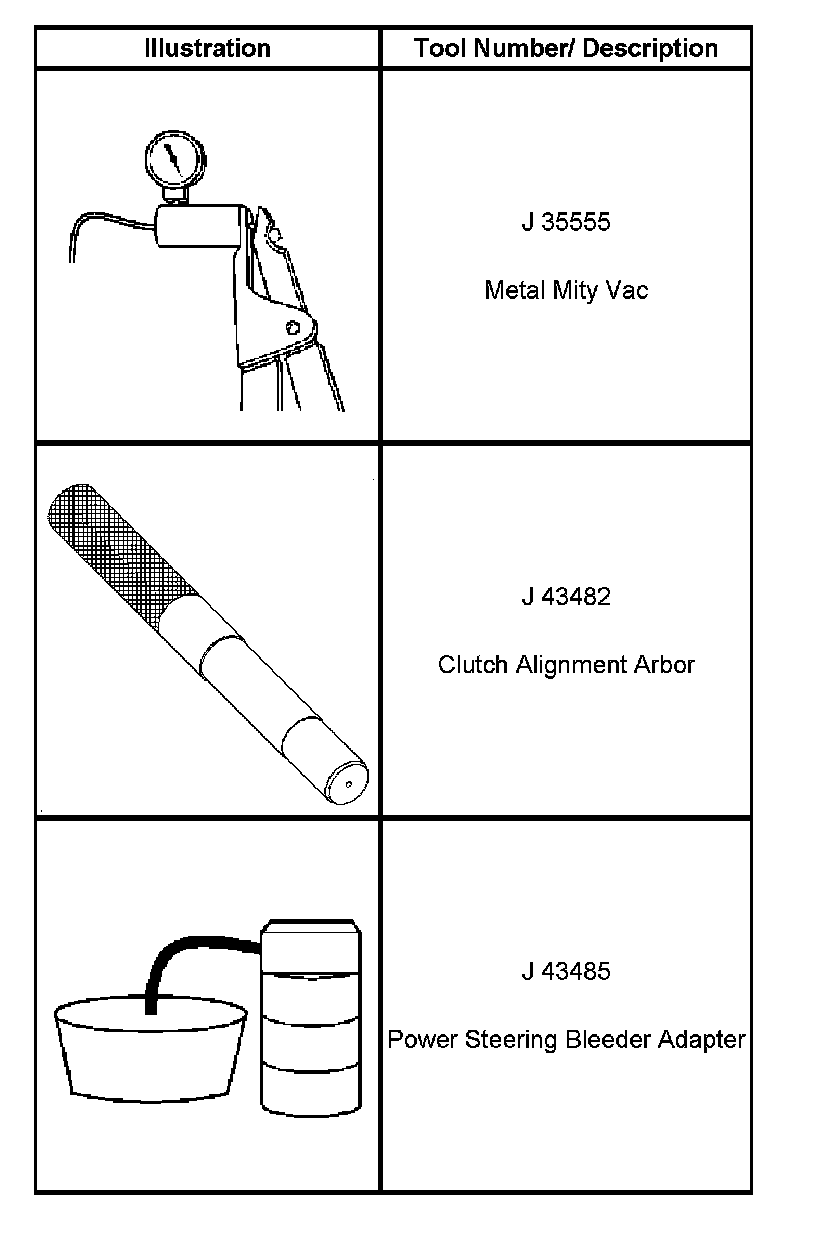 | Illustration | Tool Number/ Description |
|---|---|
| | J 35555<br><br>Metal Mity Vac |
| | J 43482<br><br>Clutch Alignment Arbor |
| | J 43485<br><br>Power Steering Bleeder Adapter |