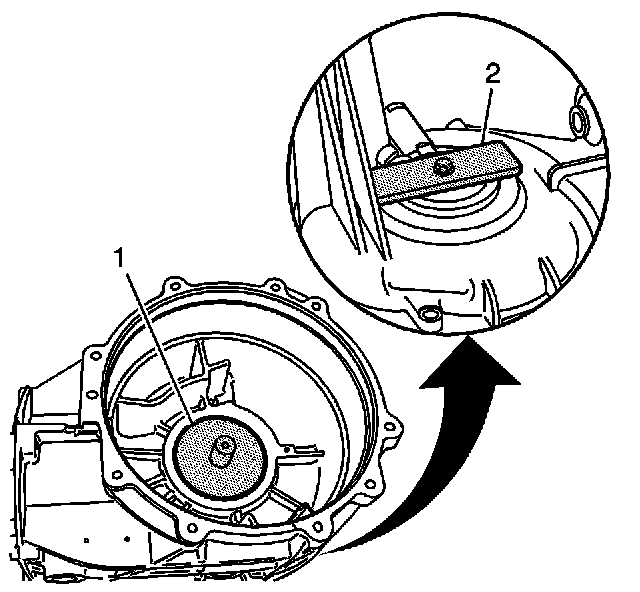 2

1