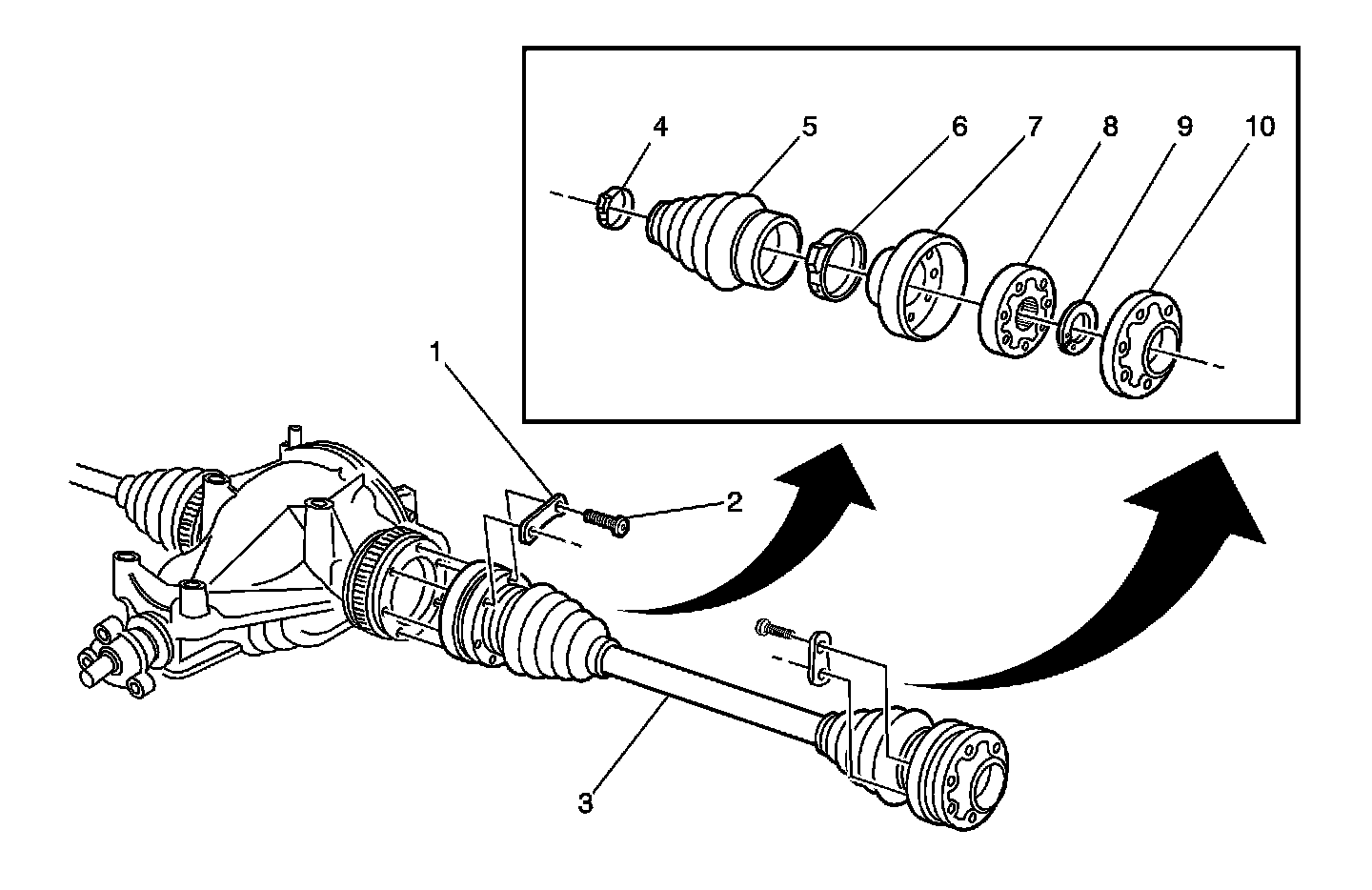 4
5
6
7
8
9
10
1
2
3