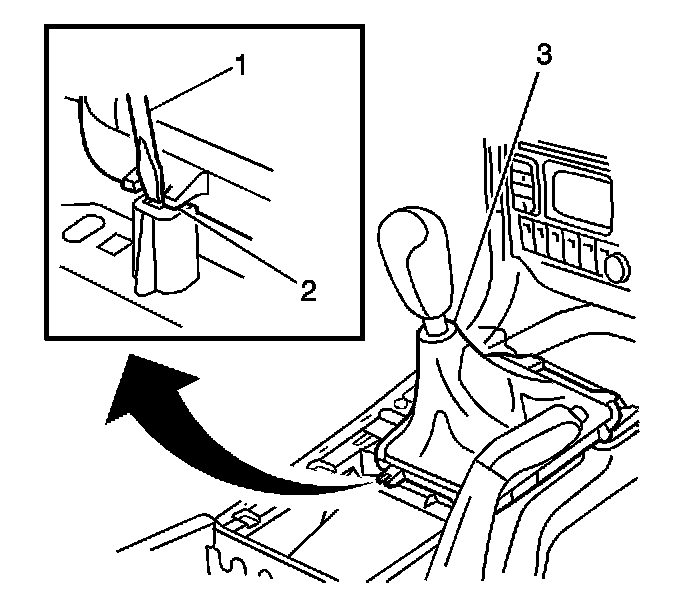 1
2
3