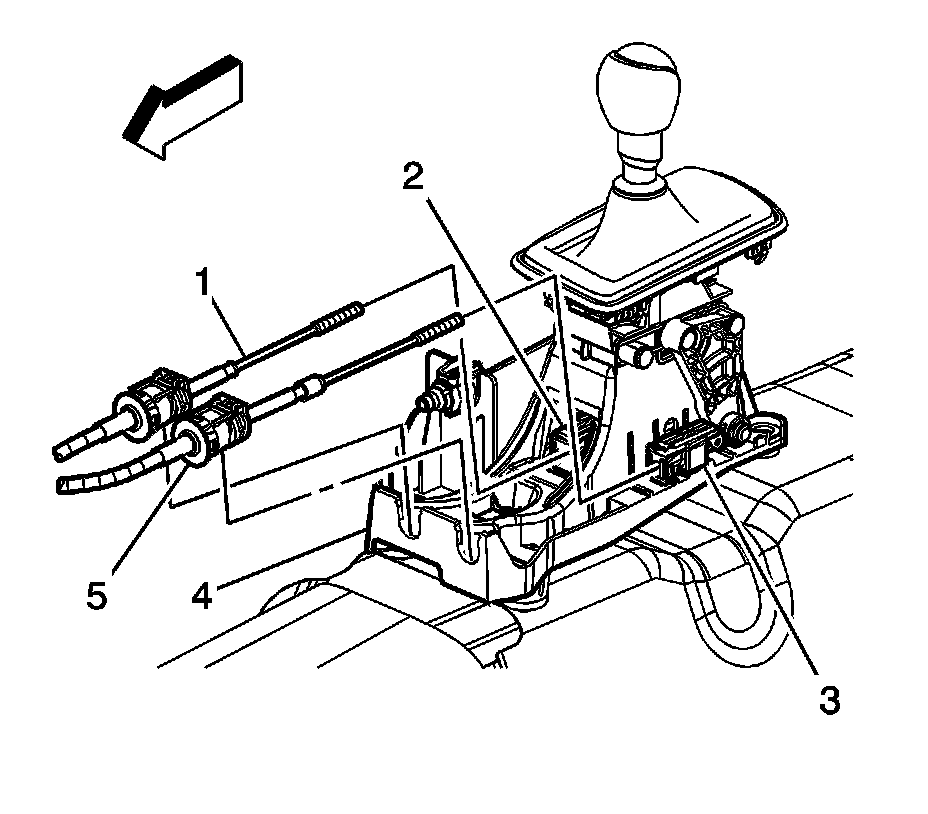 2
1
5
4
3