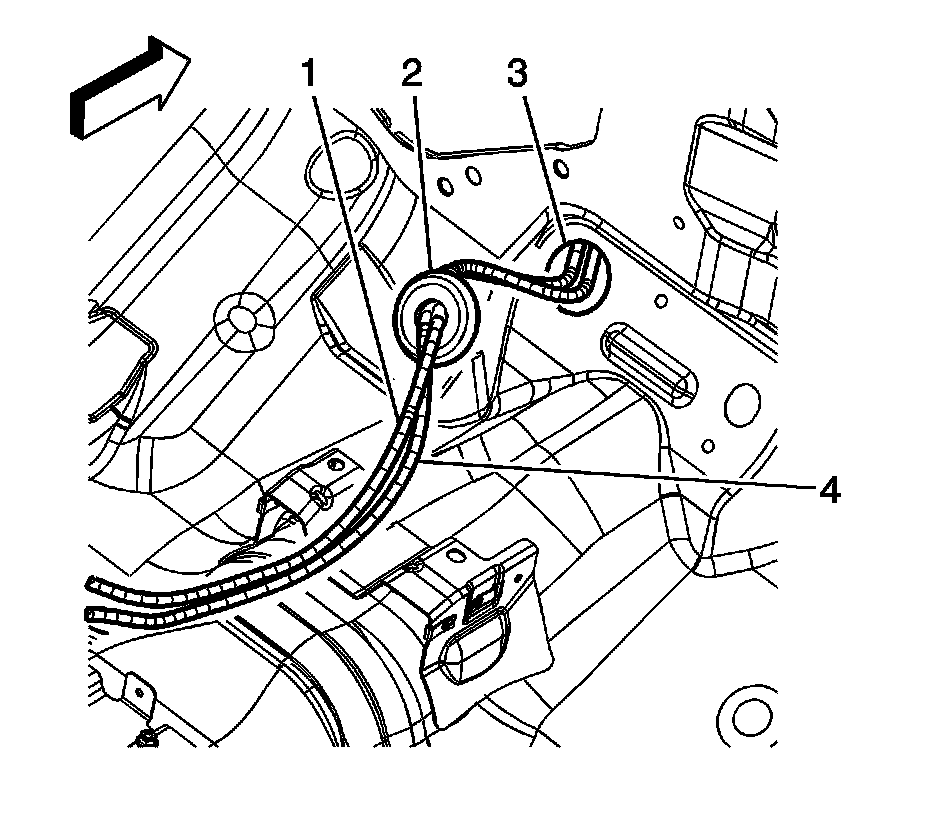 1
2
3
4