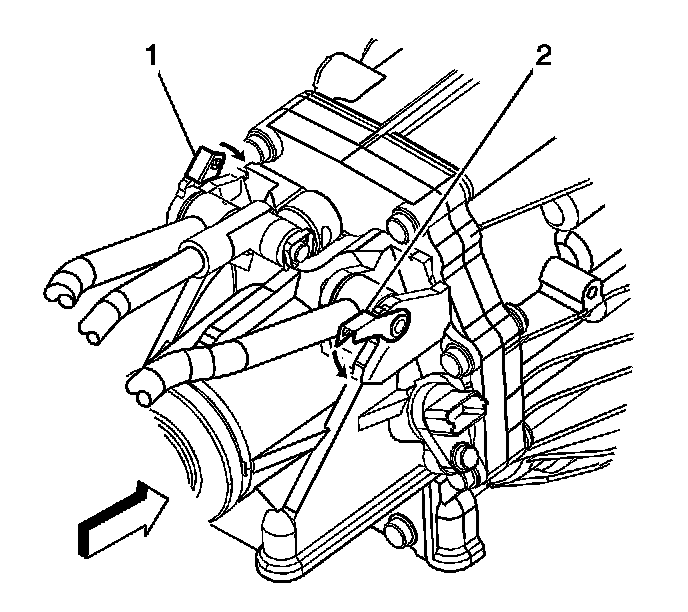 1

2