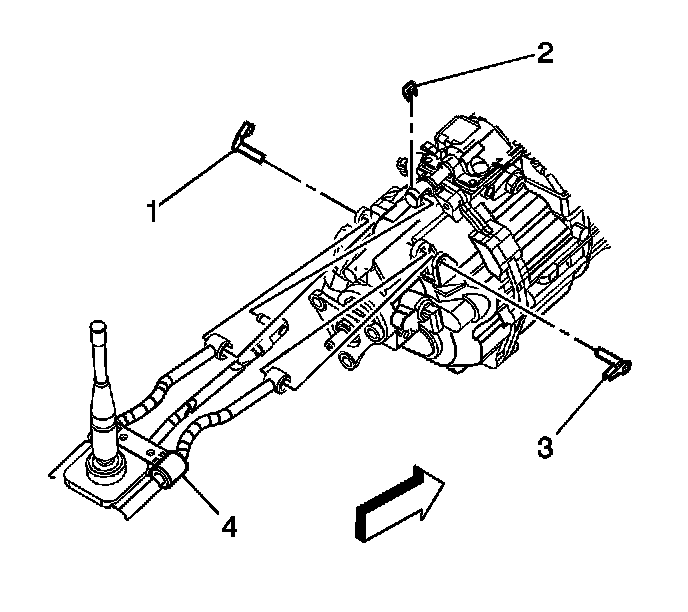 2

1

3

4