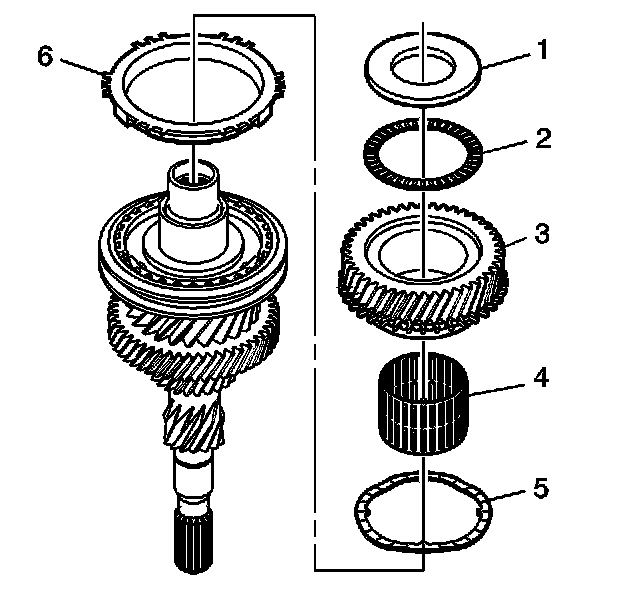 6
1
2
3
4
5