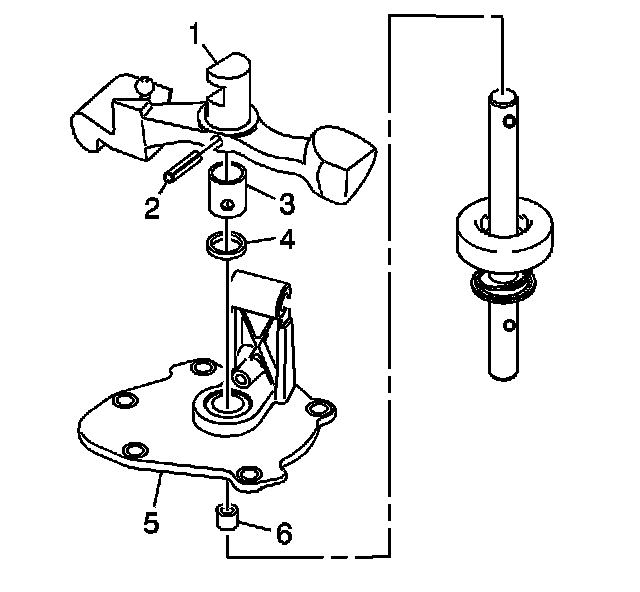 1
2
3
4
5
6