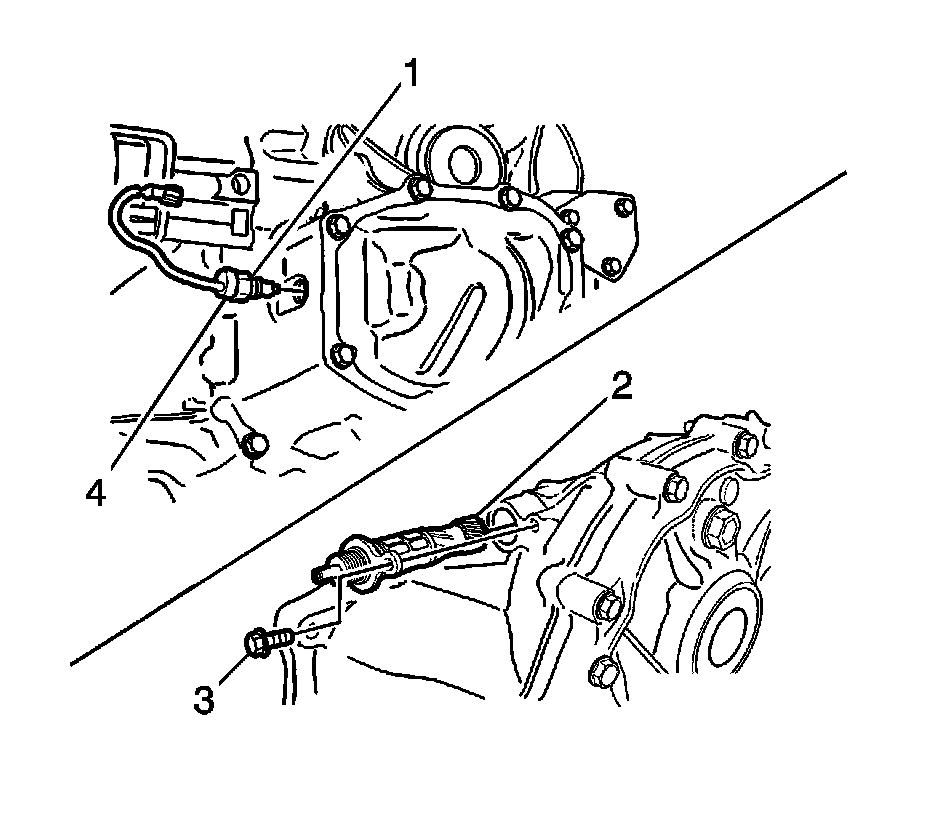 1
4
2
3