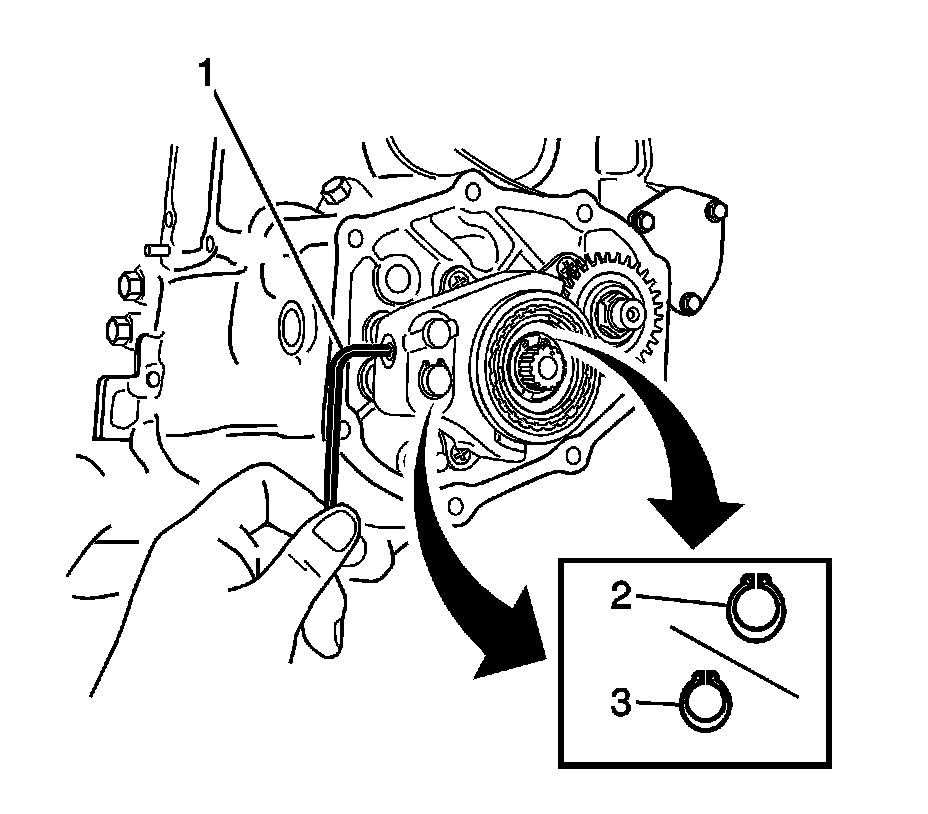 1
2
3