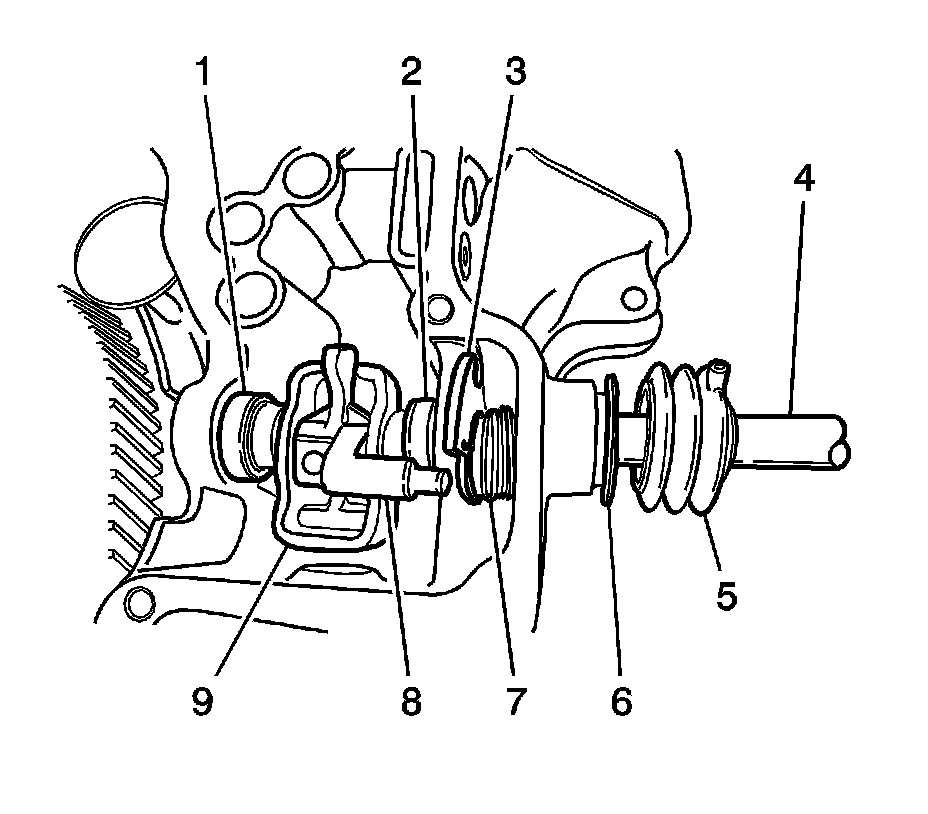 1
2
3
4
5
6
7
8
9