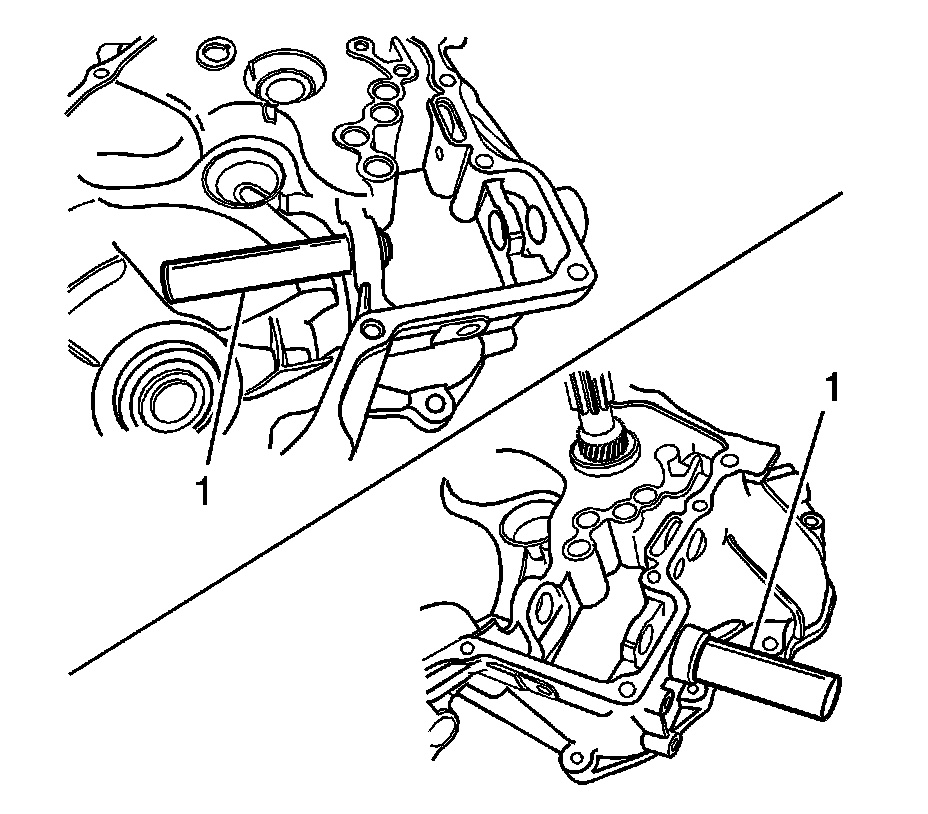 1

1