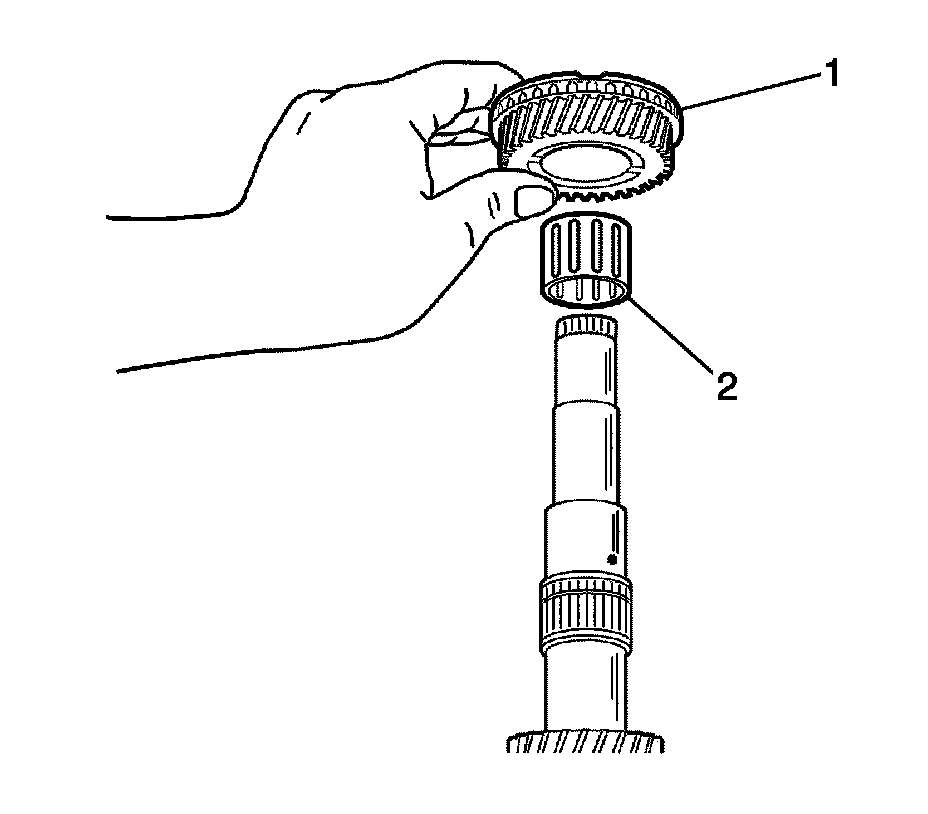 1
2