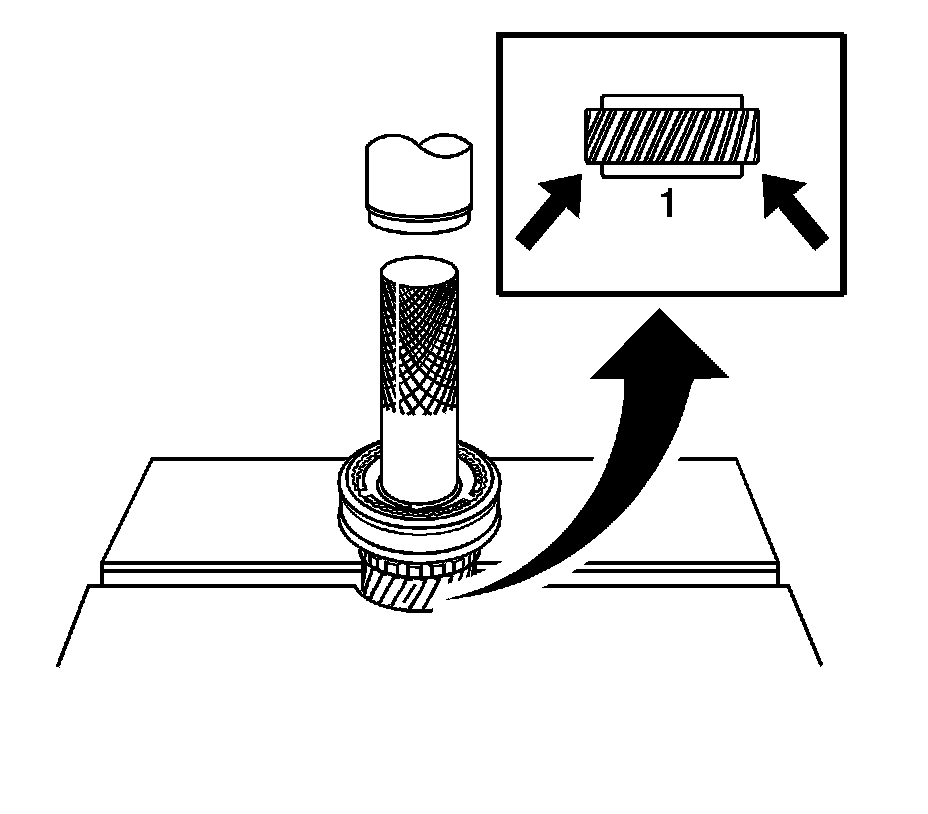 1