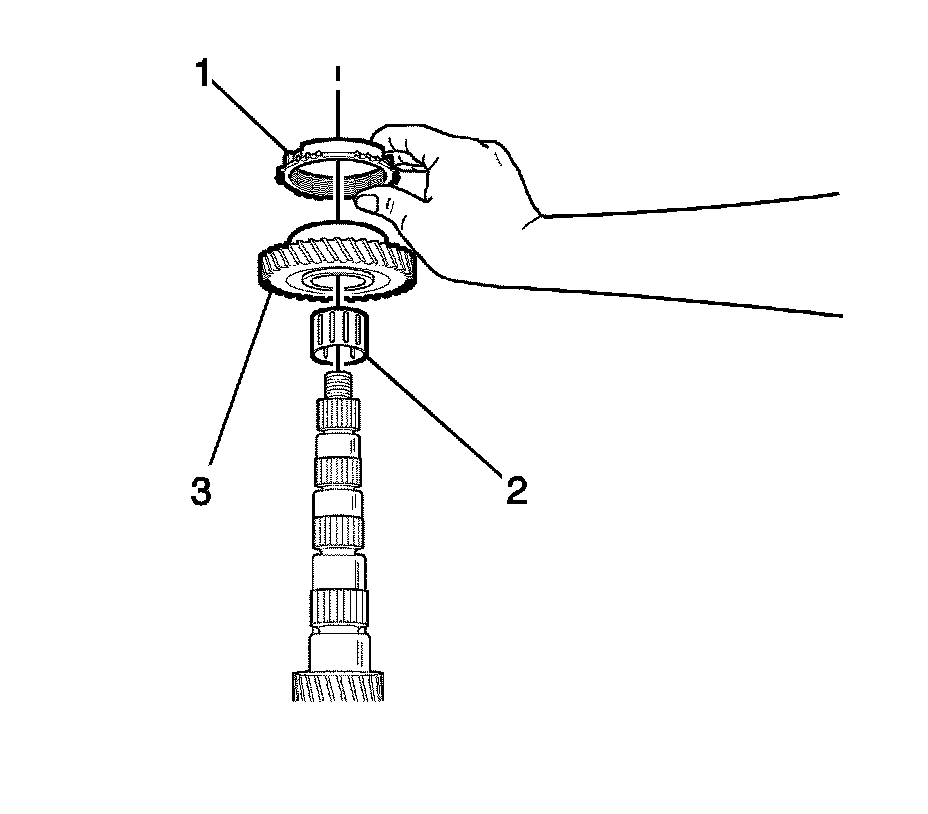 1
3
2