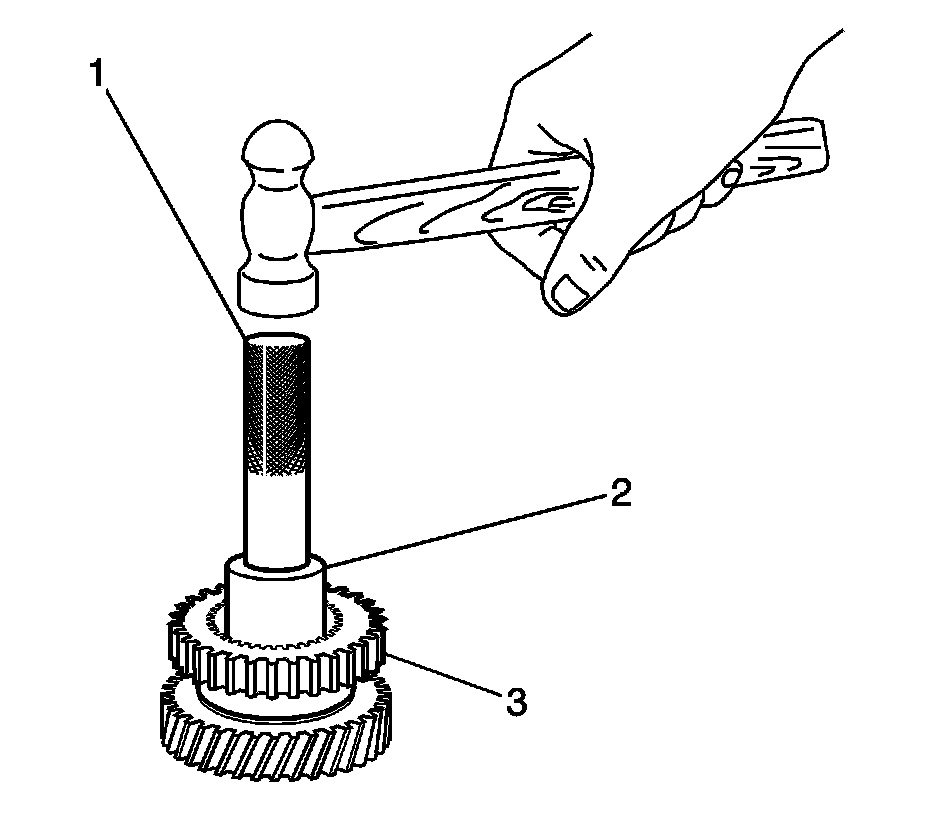 1
2
3