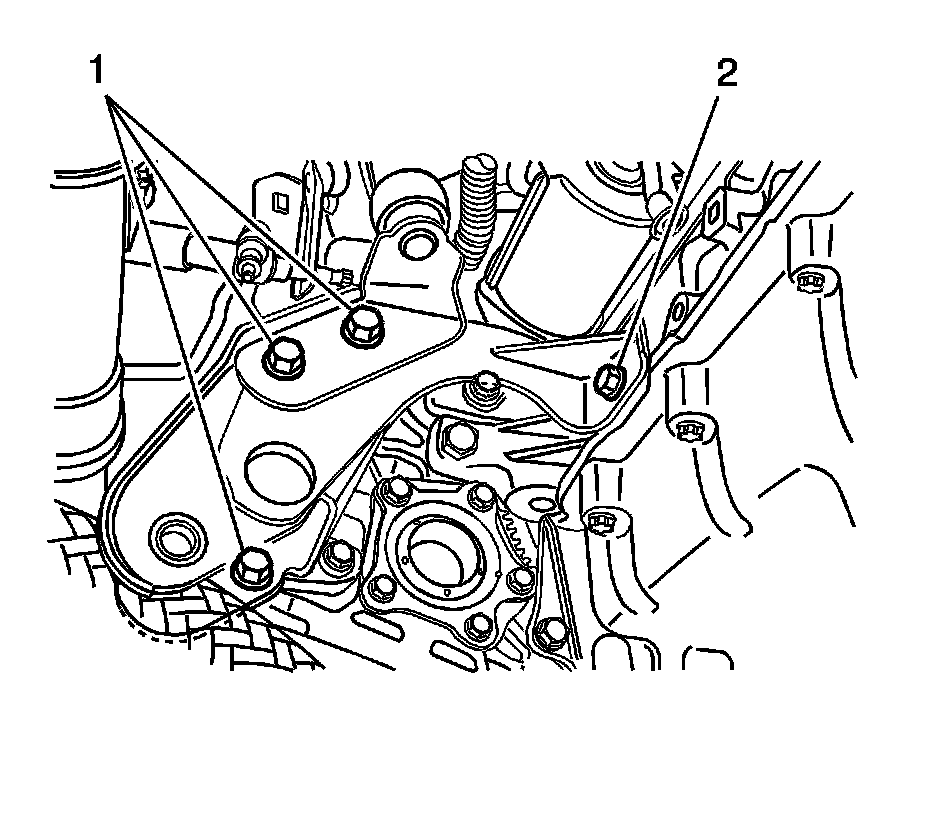 1
2