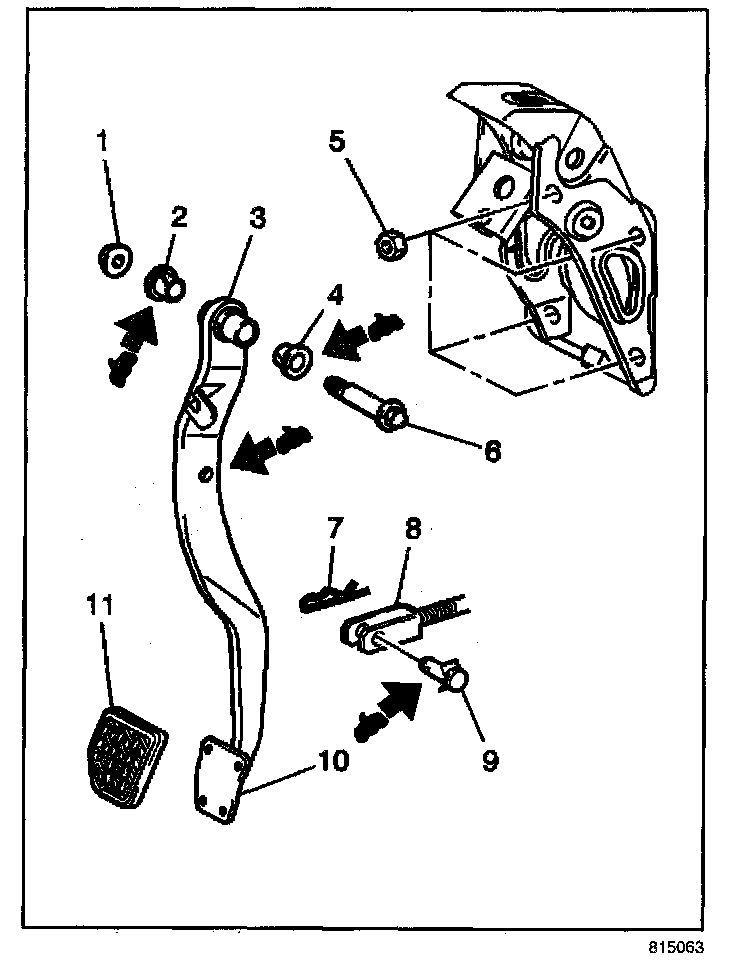 1
2
3
5
4
6
7
8
11
10
9
815063