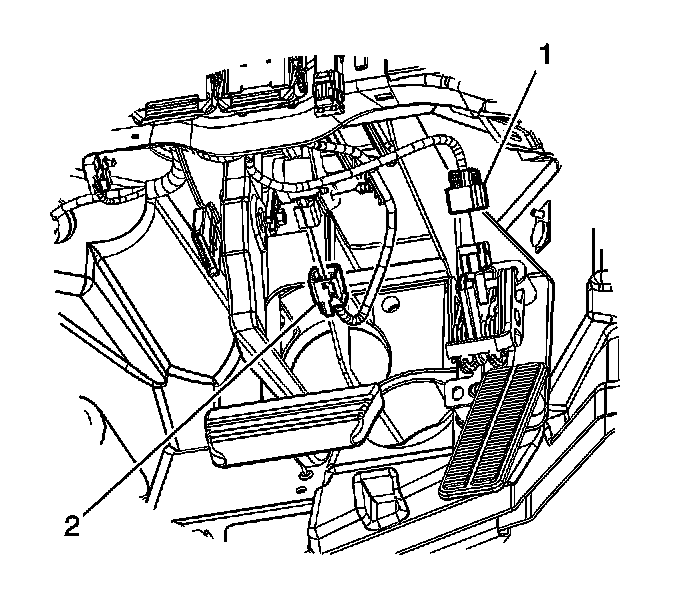 1

2