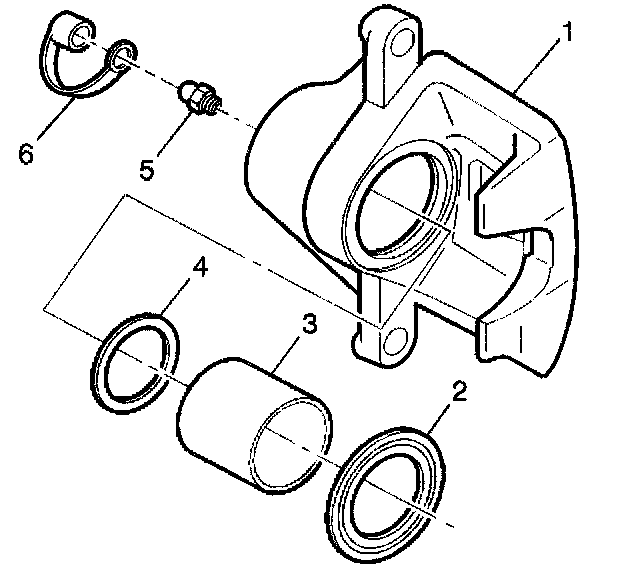 1
6
5
4
3
2