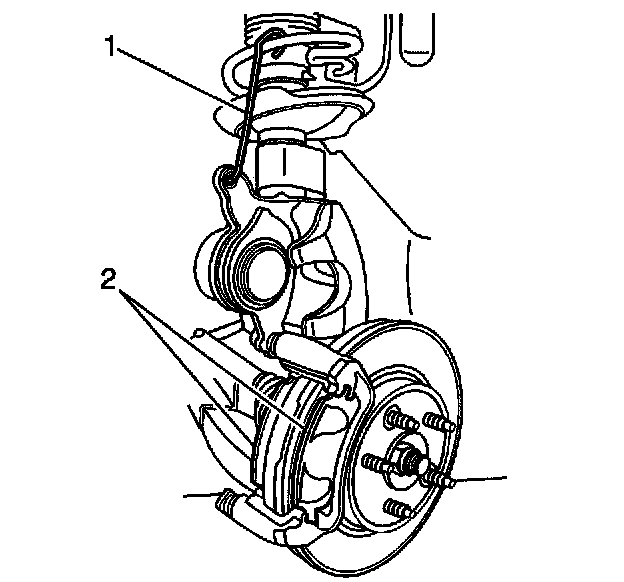 1
2