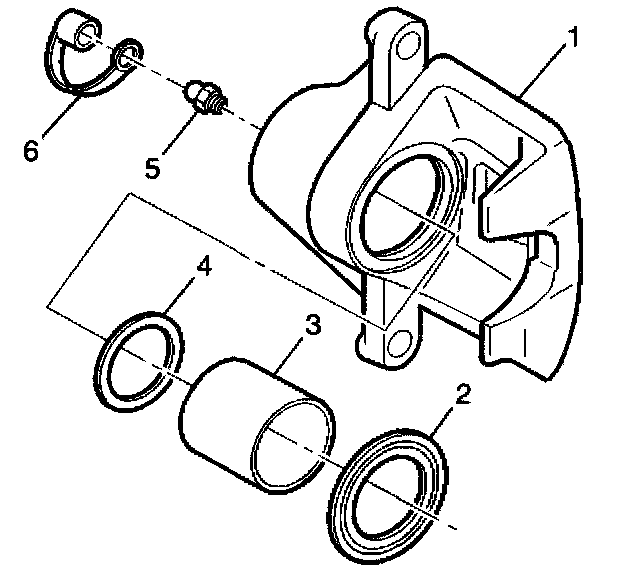 1
6
5
4
3
2