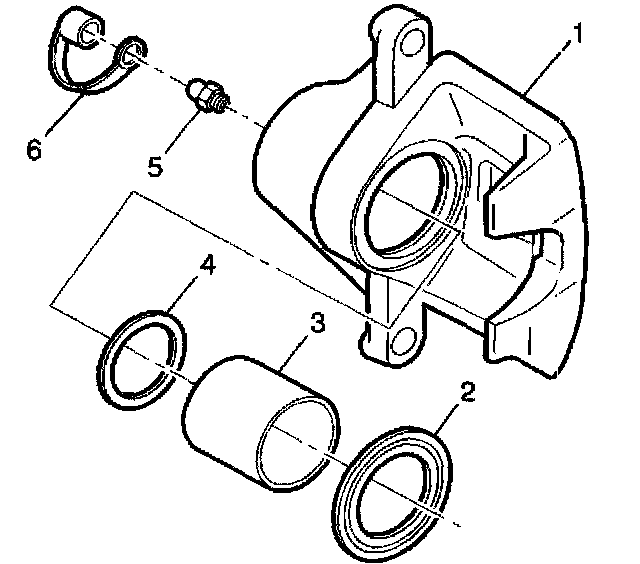 1
6
5
4
3
2