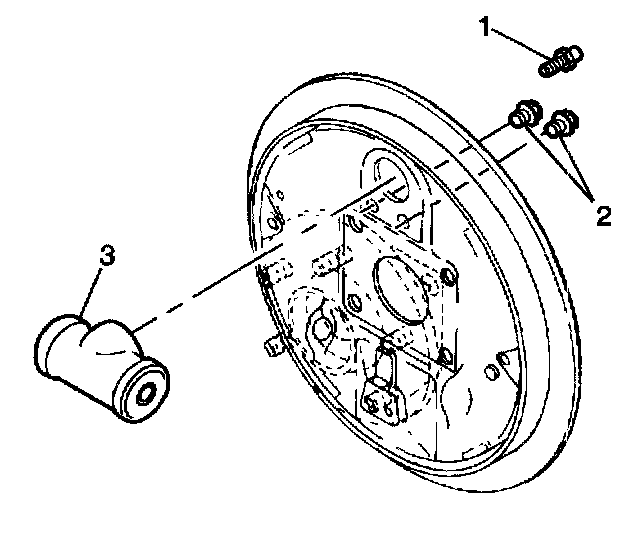 1
2
3