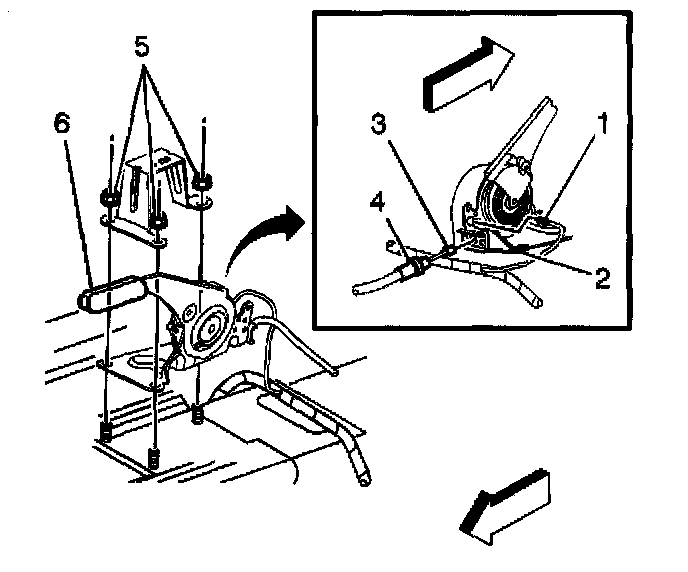 5
6
3
1
4
2