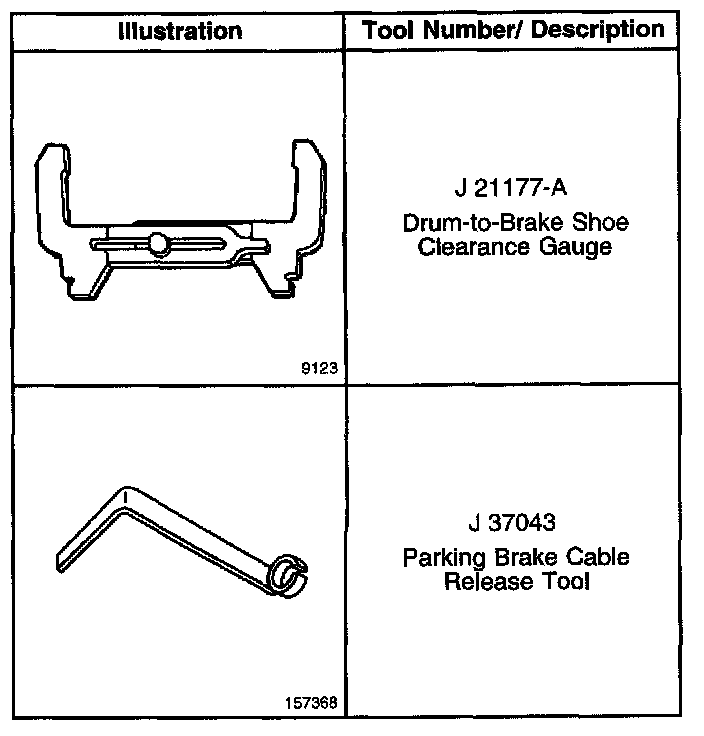 | Illustration | Tool Number/ Description |
|---|---|
| 9123 | J 21177-A Drum-to-Brake Shoe Clearance Gauge |
| 157368 | J 37043 Parking Brake Cable Release Tool |