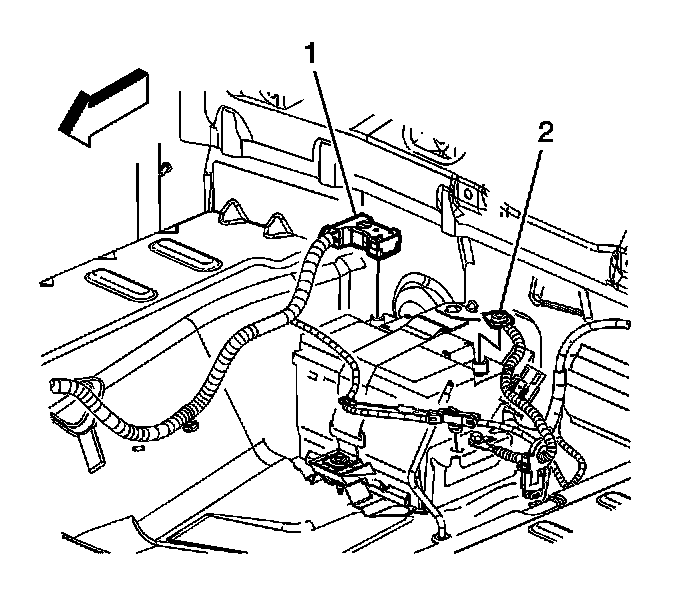 1
2