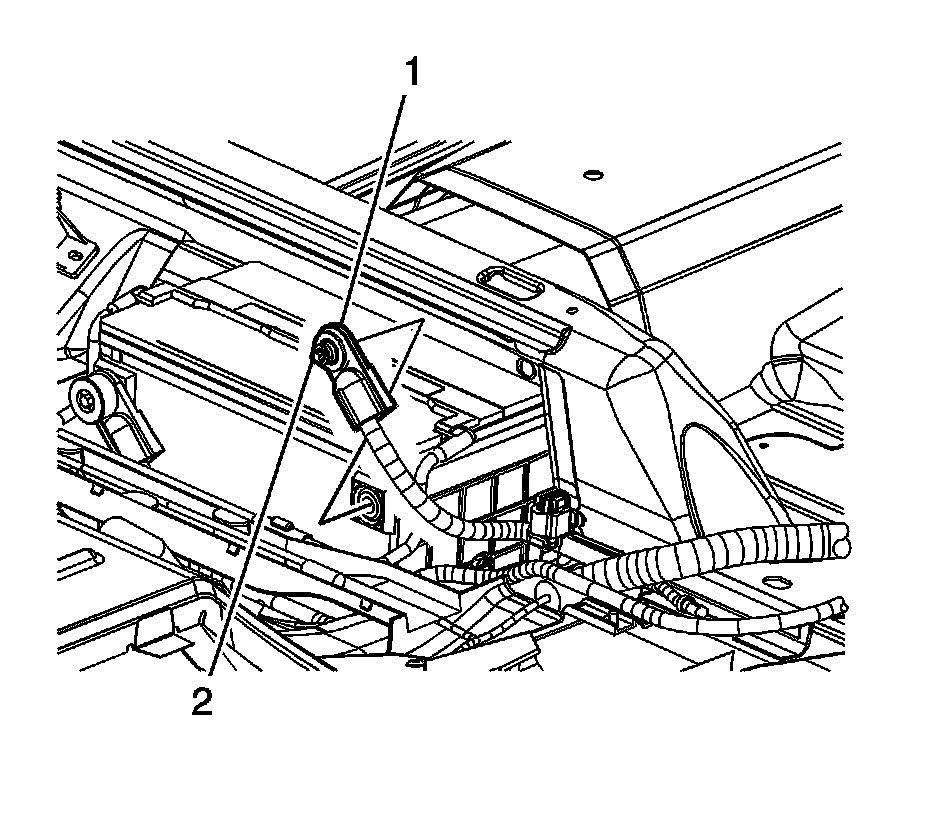 1

2