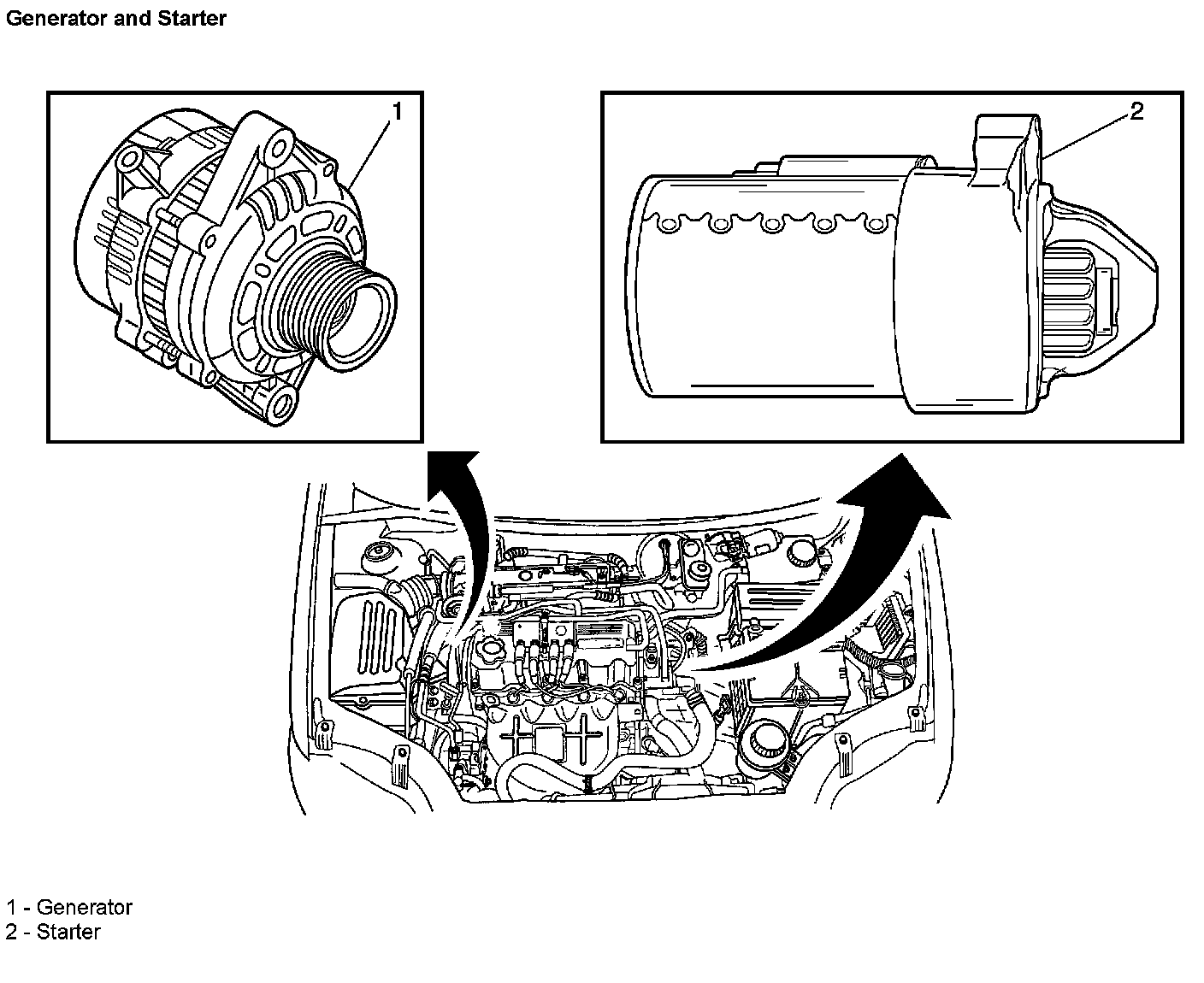 Generator and Starter

1

2

1 - Generator
2 - Starter