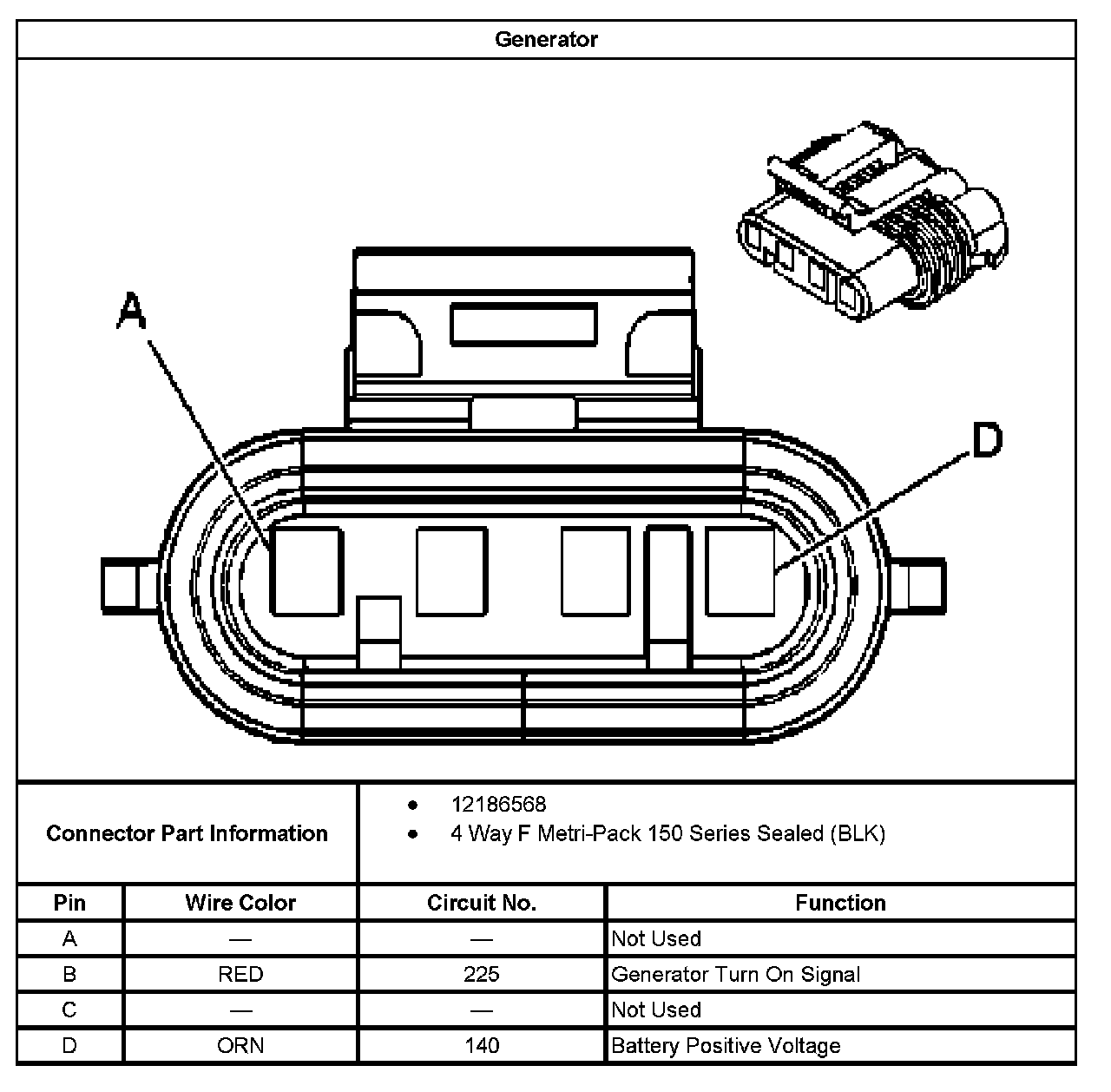 Generator

A

D

Connector Part Information

- 12186568
- 4 Way F Metri-Pack 150 Series Sealed (BLK)

| Pin | Wire Color | Circuit No. | Function |
|---|---|---|---|
| A | — | — | Not Used |
| B | RED | 225 | Generator Turn On Signal |
| C | — | — | Not Used |
| D | ORN | 140 | Battery Positive Voltage |