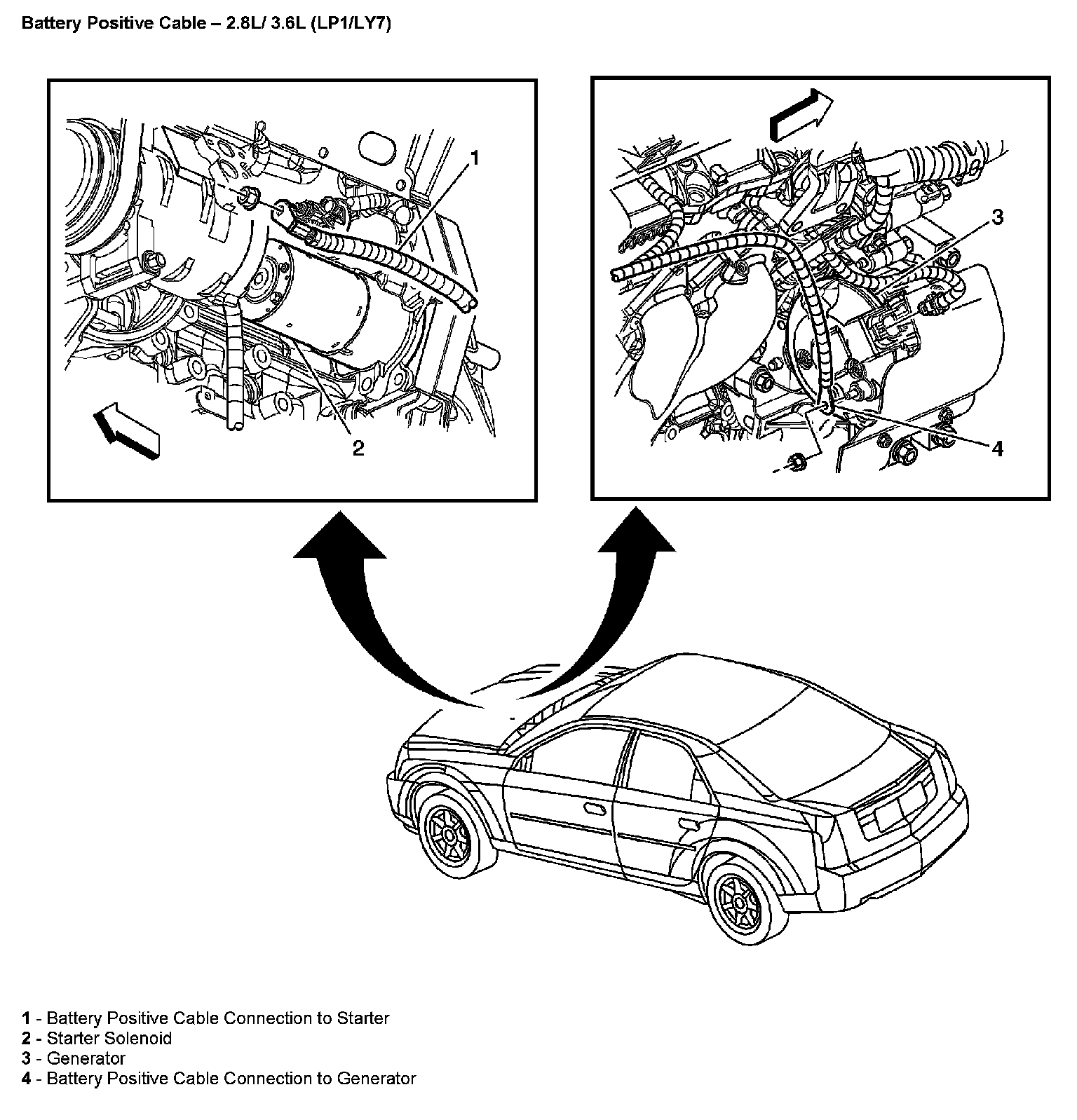 Battery Positive Cable – 2.8L/ 3.6L (LP1/LY7)

1

2

3

4

1 - Battery Positive Cable Connection to Starter
2 - Starter Solenoid
3 - Generator
4 - Battery Positive Cable Connection to Generator