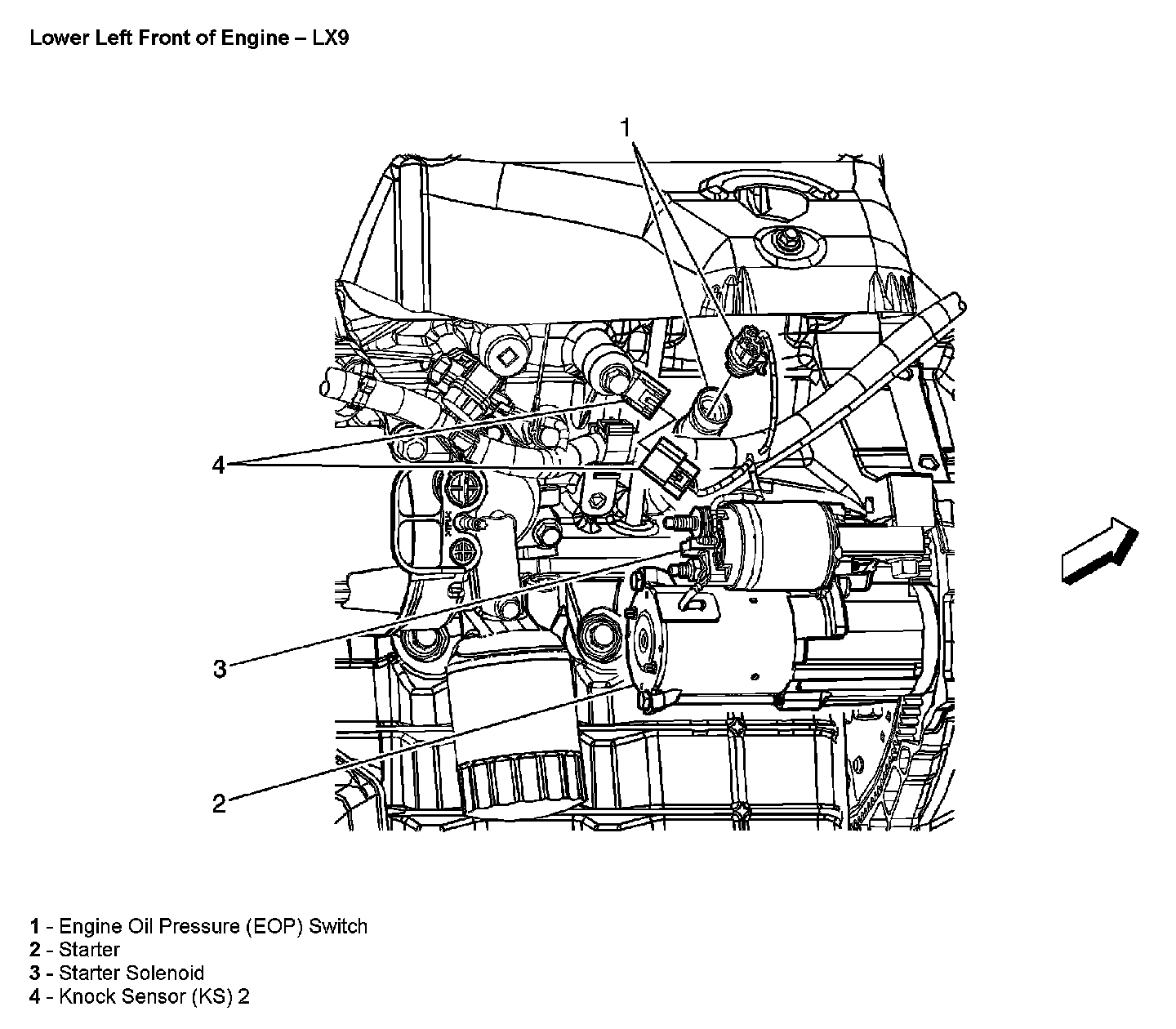 Lower Left Front of Engine – LX9

1

4

3

2

1 - Engine Oil Pressure (EOP) Switch
2 - Starter
3 - Starter Solenoid
4 - Knock Sensor (KS) 2