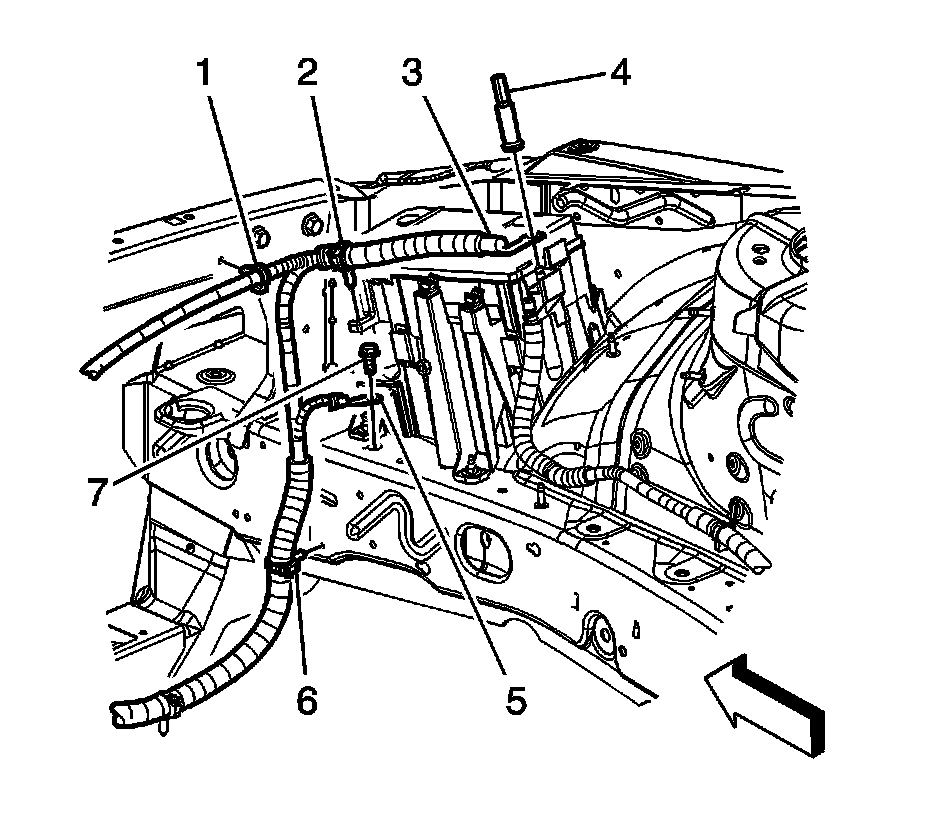 1
2
3
4
7
6
5