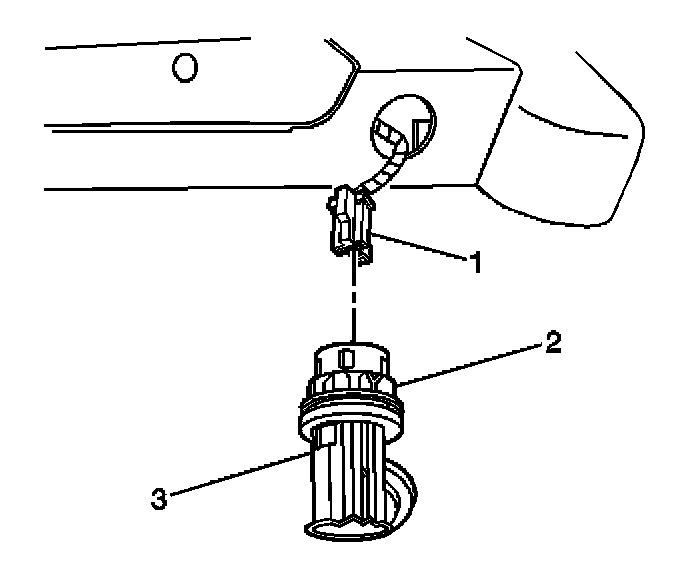 1
2
3