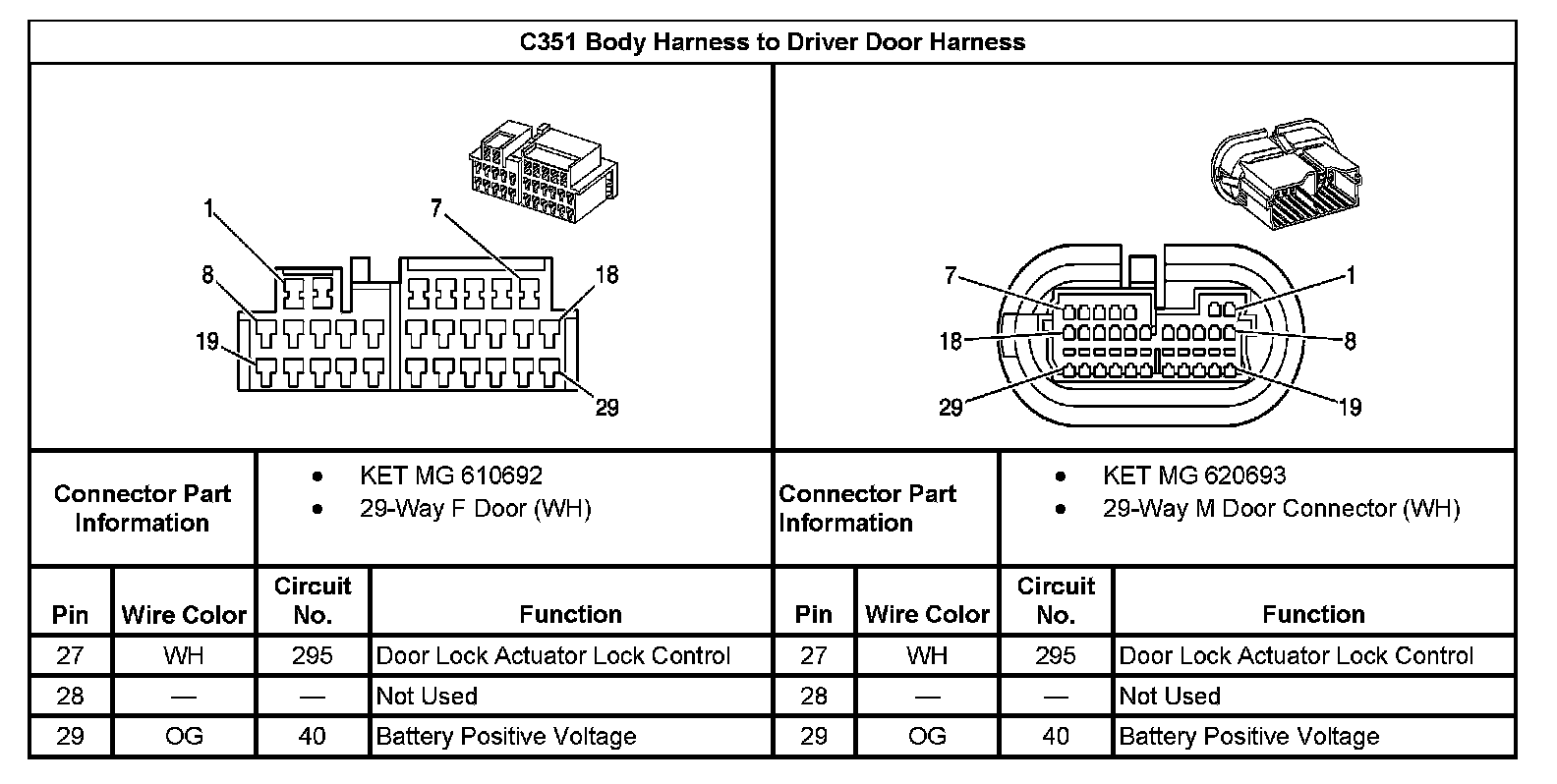 C351 Body Harness to Driver Door Harness

1
7
8
18
19
29

7
1
18
8
29
19

| Connector Part Information | • KET MG 610692 • 29-Way F Door (WH) | Connector Part Information | • KET MG 620693 • 29-Way M Door Connector (WH) |
|---|---|---|---|

| Pin | Wire Color | Circuit No. | Function | Pin | Wire Color | Circuit No. | Function |
|---|---|---|---|---|---|---|---|
| 27 | WH | 295 | Door Lock Actuator Lock Control | 27 | WH | 295 | Door Lock Actuator Lock Control |
| 28 | — | — | Not Used | 28 | — | — | Not Used |
| 29 | OG | 40 | Battery Positive Voltage | 29 | OG | 40 | Battery Positive Voltage |