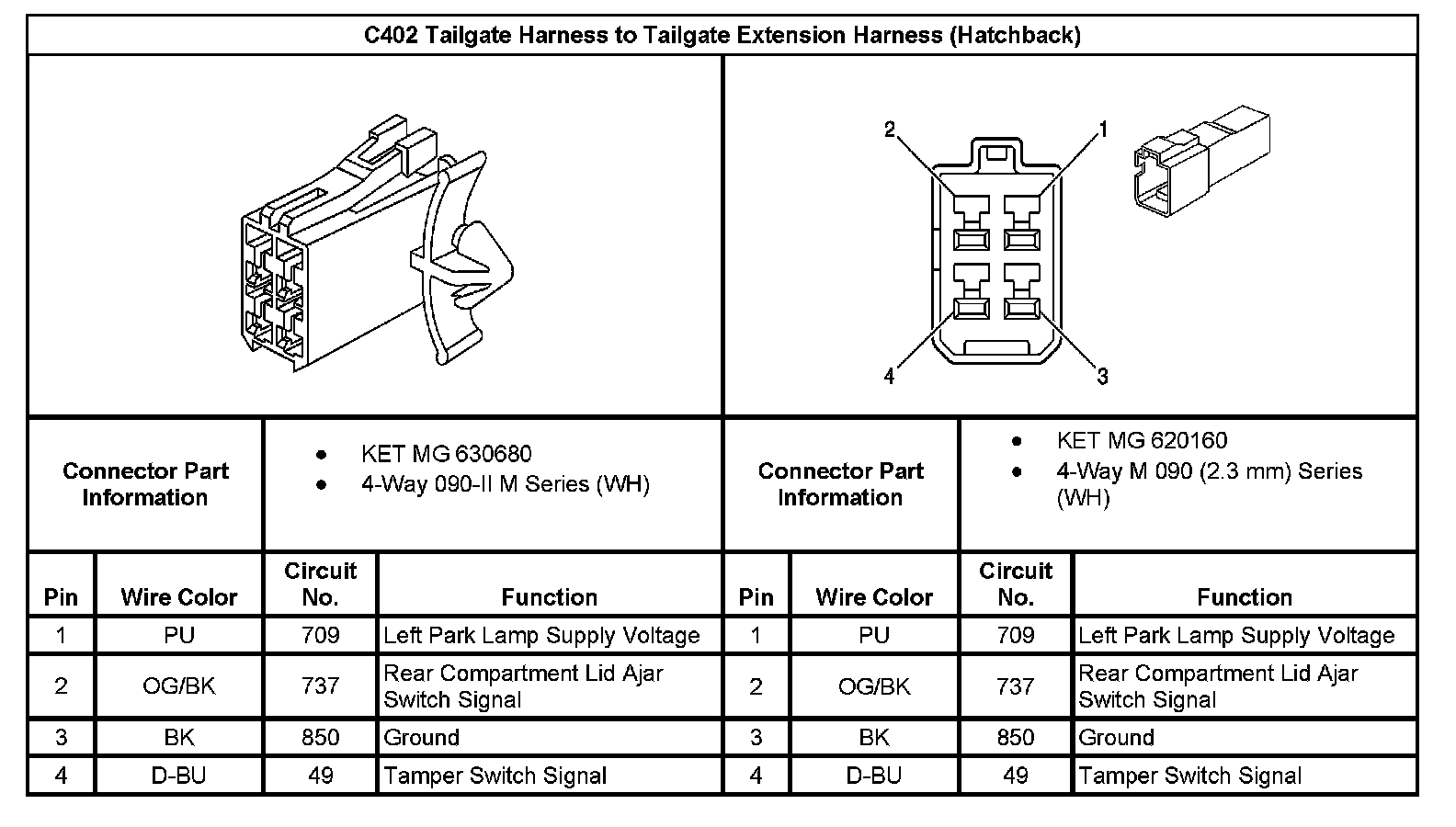 C402 Tailgate Harness to Tailgate Extension Harness (Hatchback)

2 1 4 3

| Connector Part Information | • KET MG 630680 • 4-Way 090-II M Series (WH) | Connector Part Information | • KET MG 620160 • 4-Way M 090 (2.3 mm) Series (WH) |
|---|---|---|---|

| Pin | Wire Color | Circuit No. | Function | Pin | Wire Color | Circuit No. | Function |
|---|---|---|---|---|---|---|---|
| 1 | PU | 709 | Left Park Lamp Supply Voltage | 1 | PU | 709 | Left Park Lamp Supply Voltage |
| 2 | OG/BK | 737 | Rear Compartment Lid Ajar Switch Signal | 2 | OG/BK | 737 | Rear Compartment Lid Ajar Switch Signal |
| 3 | BK | 850 | Ground | 3 | BK | 850 | Ground |
| 4 | D-BU | 49 | Tamper Switch Signal | 4 | D-BU | 49 | Tamper Switch Signal |