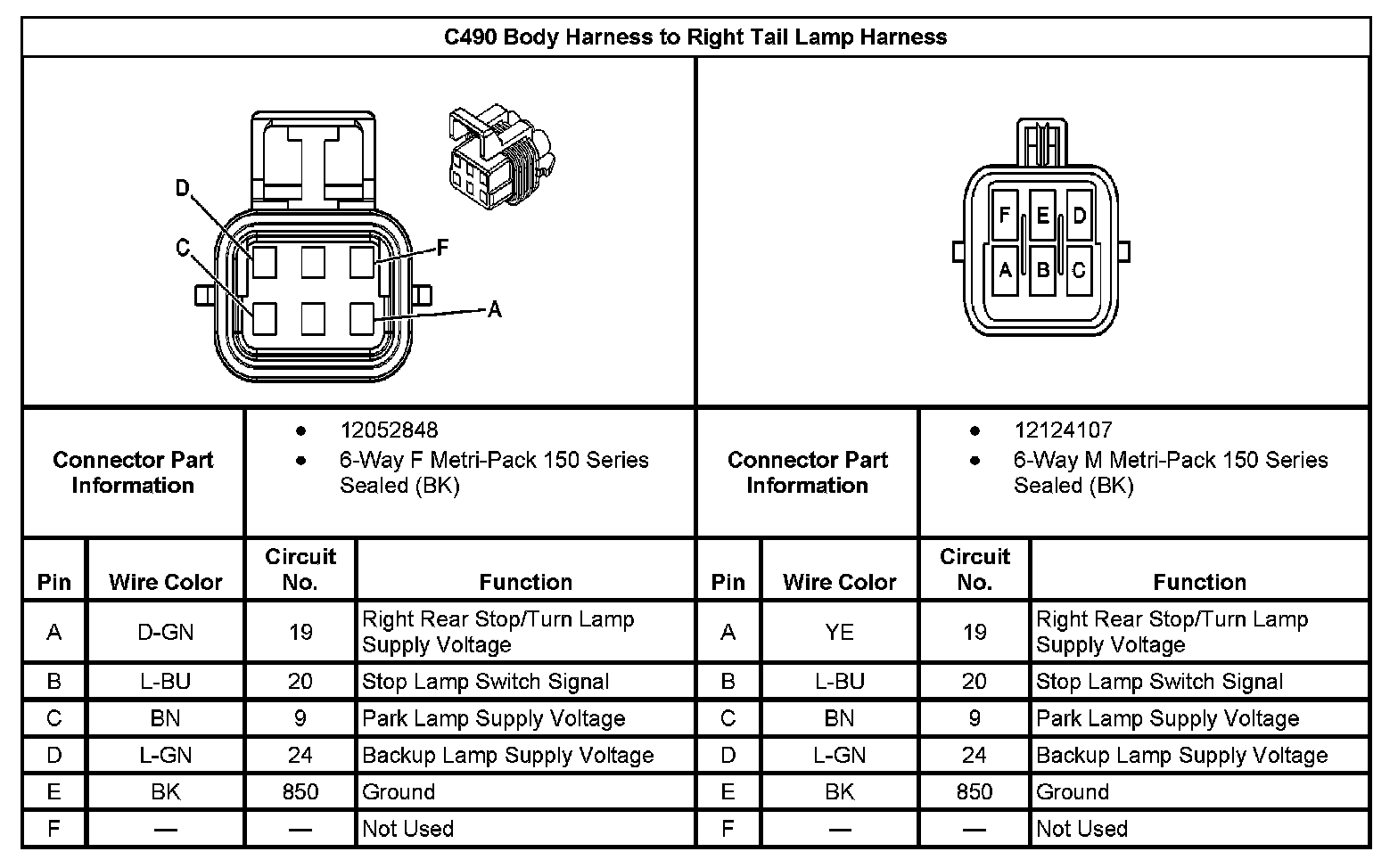 C490 Body Harness to Right Tail Lamp Harness

D
C
F
A

F E D
A B C

Connector Part Information

- 12052848
- 6-Way F Metri-Pack 150 Series Sealed (BK)

Connector Part Information

- 12124107
- 6-Way M Metri-Pack 150 Series Sealed (BK)

| Pin | Wire Color | Circuit No. | Function |
|---|---|---|---|
| A | D-GN | 19 | Right Rear Stop/Turn Lamp Supply Voltage |
| B | L-BU | 20 | Stop Lamp Switch Signal |
| C | BN | 9 | Park Lamp Supply Voltage |
| D | L-GN | 24 | Backup Lamp Supply Voltage |
| E | BK | 850 | Ground |
| F | — | — | Not Used |

| Pin | Wire Color | Circuit No. | Function |
|---|---|---|---|
| A | YE | 19 | Right Rear Stop/Turn Lamp Supply Voltage |
| B | L-BU | 20 | Stop Lamp Switch Signal |
| C | BN | 9 | Park Lamp Supply Voltage |
| D | L-GN | 24 | Backup Lamp Supply Voltage |
| E | BK | 850 | Ground |
| F | — | — | Not Used |