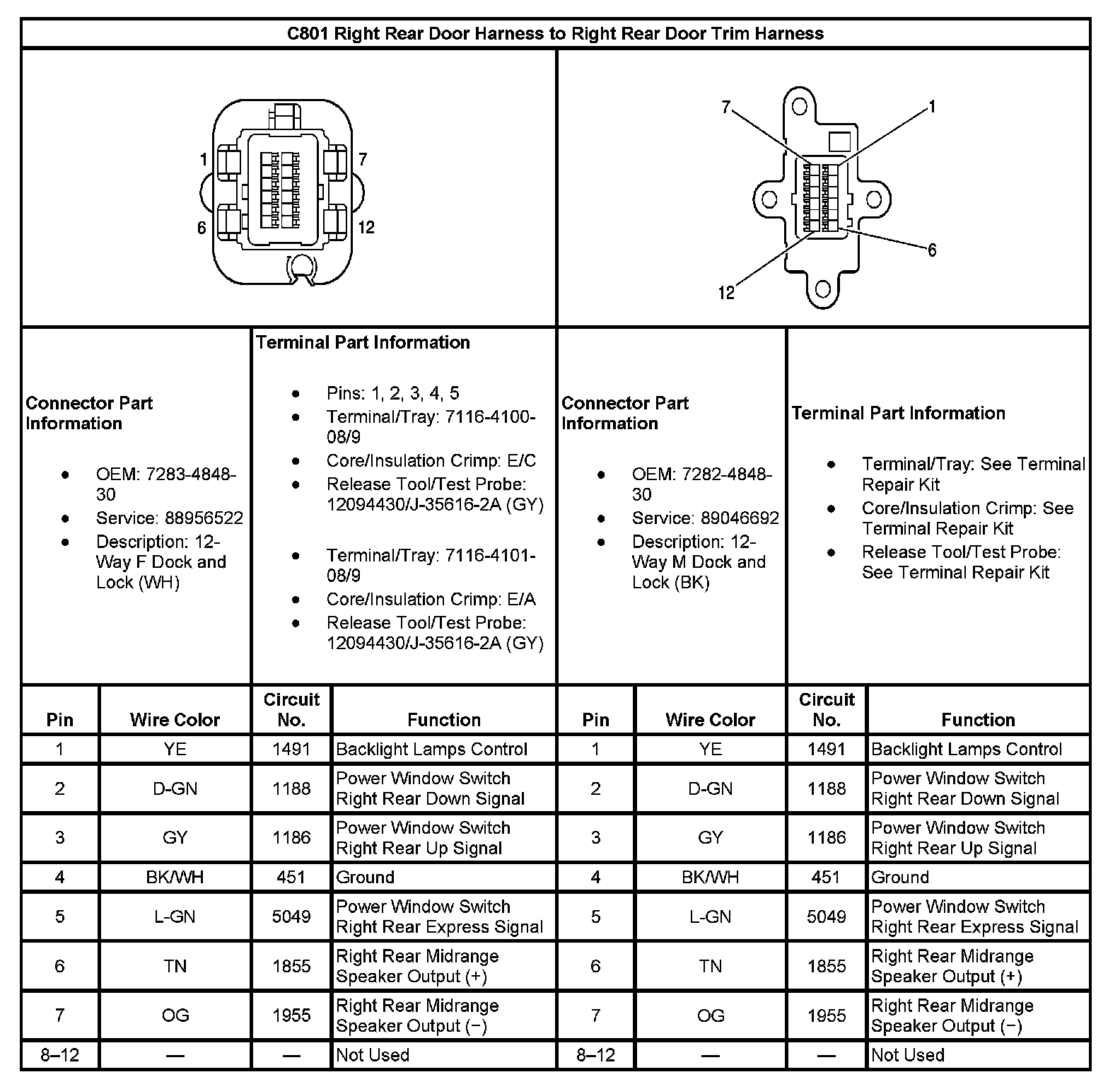 C801 Right Rear Door Harness to Right Rear Door Trim Harness

1 7 6 12

7 1 6 12

Connector Part Information

- OEM: 7283-4848-30
- Service: 88956522
- Description: 12-Way F Dock and Lock (WH)

Terminal Part Information

- Pins: 1, 2, 3, 4, 5
- Terminal/Tray: 7116-4100-08/9
- Core/Insulation Crimp: E/C
- Release Tool/Test Probe: 12094430/J-35616-2A (GY)

- Terminal/Tray: 7116-4101-08/9
- Core/Insulation Crimp: E/A
- Release Tool/Test Probe: 12094430/J-35616-2A (GY)

Connector Part Information

- OEM: 7282-4848-30
- Service: 89046692
- Description: 12-Way M Dock and Lock (BK)

Terminal Part Information

- Terminal/Tray: See Terminal Repair Kit
- Core/Insulation Crimp: See Terminal Repair Kit
- Release Tool/Test Probe: See Terminal Repair Kit

| Pin | Wire Color | Circuit No. | Function | Pin | Wire Color | Circuit No. | Function |
|---|---|---|---|---|---|---|---|
| 1 | YE | 1491 | Backlight Lamps Control | 1 | YE | 1491 | Backlight Lamps Control |
| 2 | D-GN | 1188 | Power Window Switch Right Rear Down Signal | 2 | D-GN | 1188 | Power Window Switch Right Rear Down Signal |
| 3 | GY | 1186 | Power Window Switch Right Rear Up Signal | 3 | GY | 1186 | Power Window Switch Right Rear Up Signal |
| 4 | BK/WH | 451 | Ground | 4 | BK/WH | 451 | Ground |
| 5 | L-GN | 5049 | Power Window Switch Right Rear Express Signal | 5 | L-GN | 5049 | Power Window Switch Right Rear Express Signal |
| 6 | TN | 1855 | Right Rear Midrange Speaker Output (+) | 6 | TN | 1855 | Right Rear Midrange Speaker Output (+) |
| 7 | OG | 1955 | Right Rear Midrange Speaker Output (−) | 7 | OG | 1955 | Right Rear Midrange Speaker Output (−) |
| 8–12 | — | — | Not Used | 8–12 | — | — | Not Used |