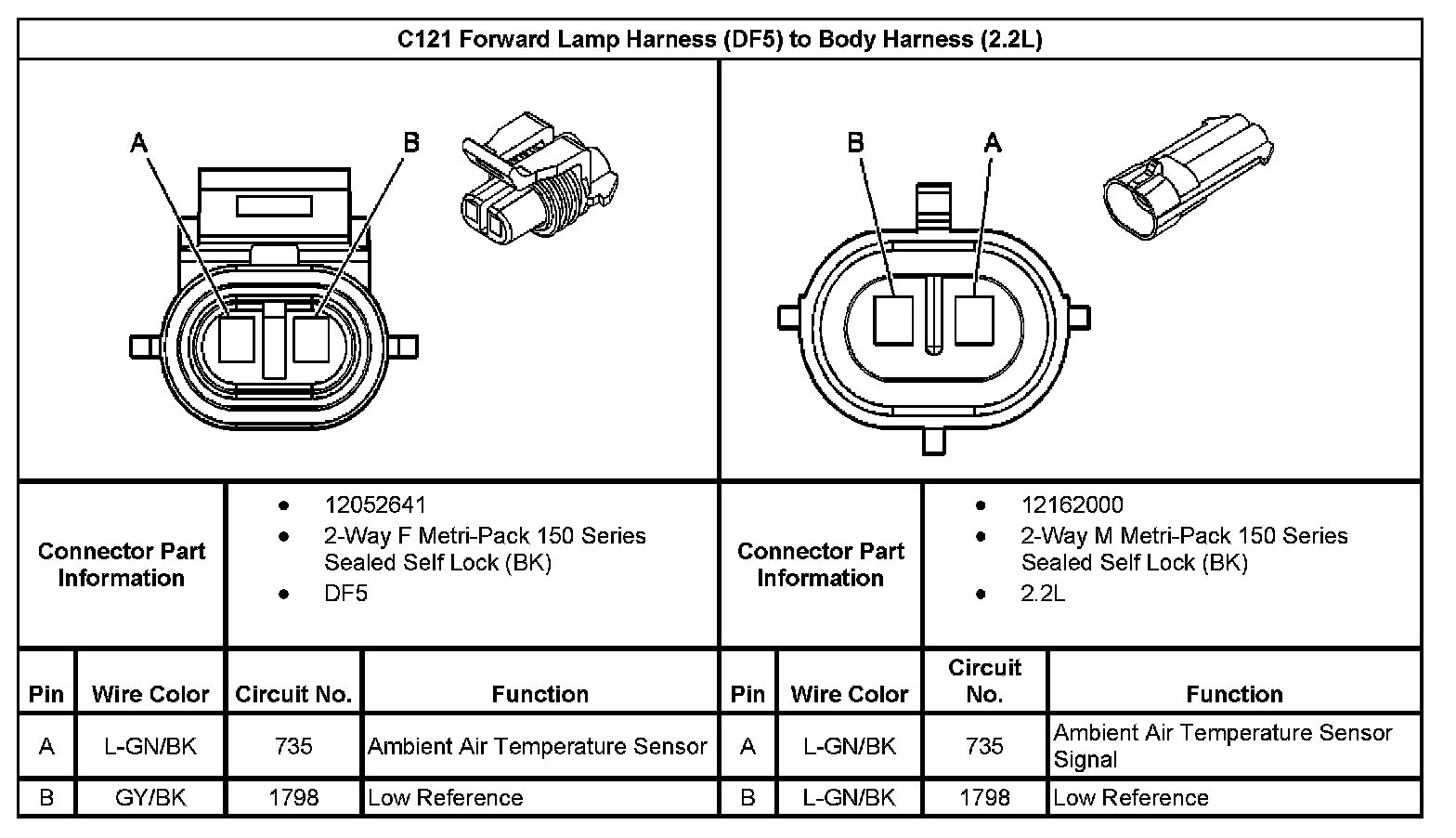 C121 Forward Lamp Harness (DF5) to Body Harness (2.2L)

A B

B A

| Connector Part Information | • 12052641 • 2-Way F Metri-Pack 150 Series Sealed Self Lock (BK) • DF5 | Connector Part Information | • 12162000 • 2-Way M Metri-Pack 150 Series Sealed Self Lock (BK) • 2.2L |
|---|---|---|---|

| Pin | Wire Color | Circuit No. | Function | Pin | Wire Color | Circuit No. | Function |
|---|---|---|---|---|---|---|---|
| A | L-GN/BK | 735 | Ambient Air Temperature Sensor | A | L-GN/BK | 735 | Ambient Air Temperature Sensor Signal |
| B | GY/BK | 1798 | Low Reference | B | L-GN/BK | 1798 | Low Reference |